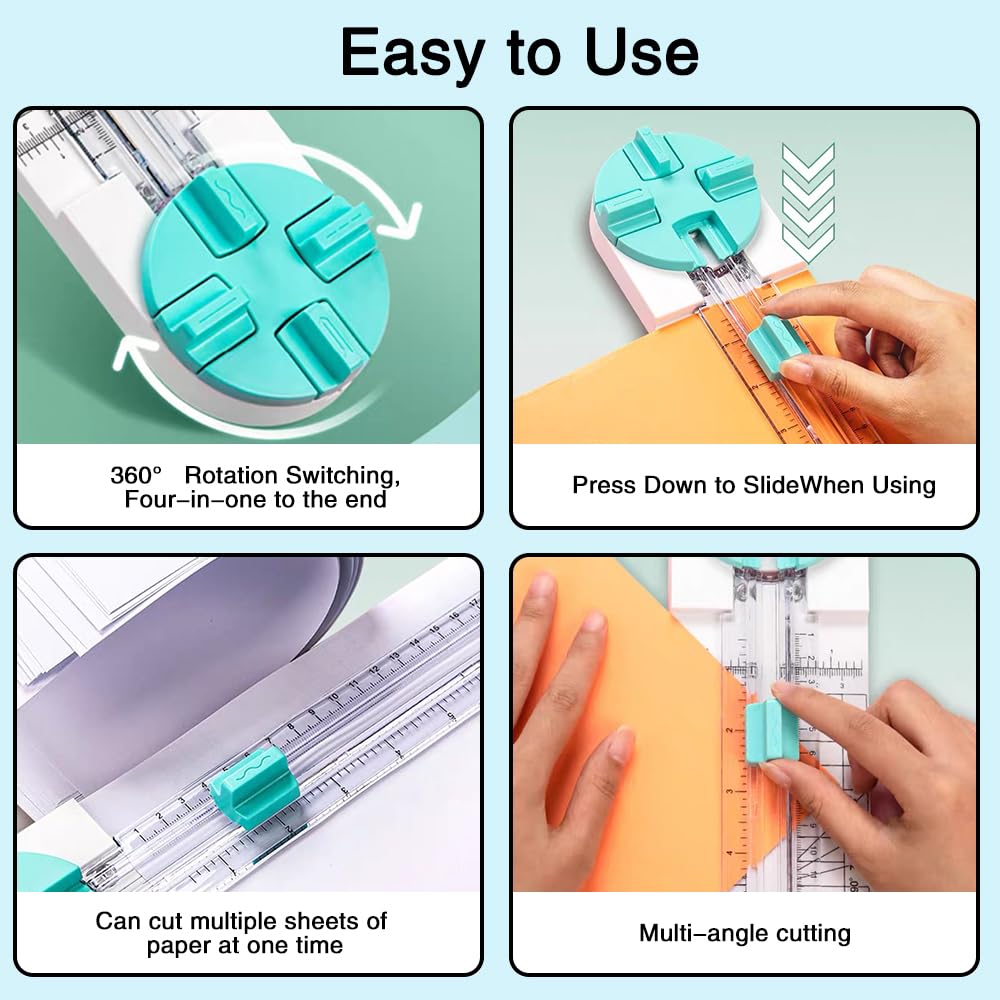 Easy to Use

360° Rotation Switching, Four–in–one to the end

Press Down to SlideWhen Using

Can cut multiple sheets of paper at one time

Multi–angle cutting