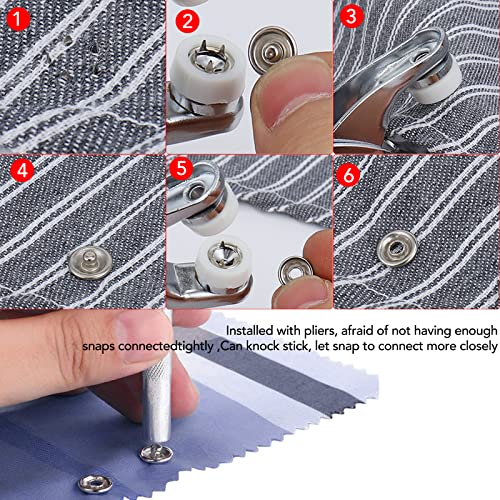 1

2

3

4

5

6

Installed with pliers, afraid of not having enough snaps connectedtightly ,Can knock stick, let snap to connect more closely