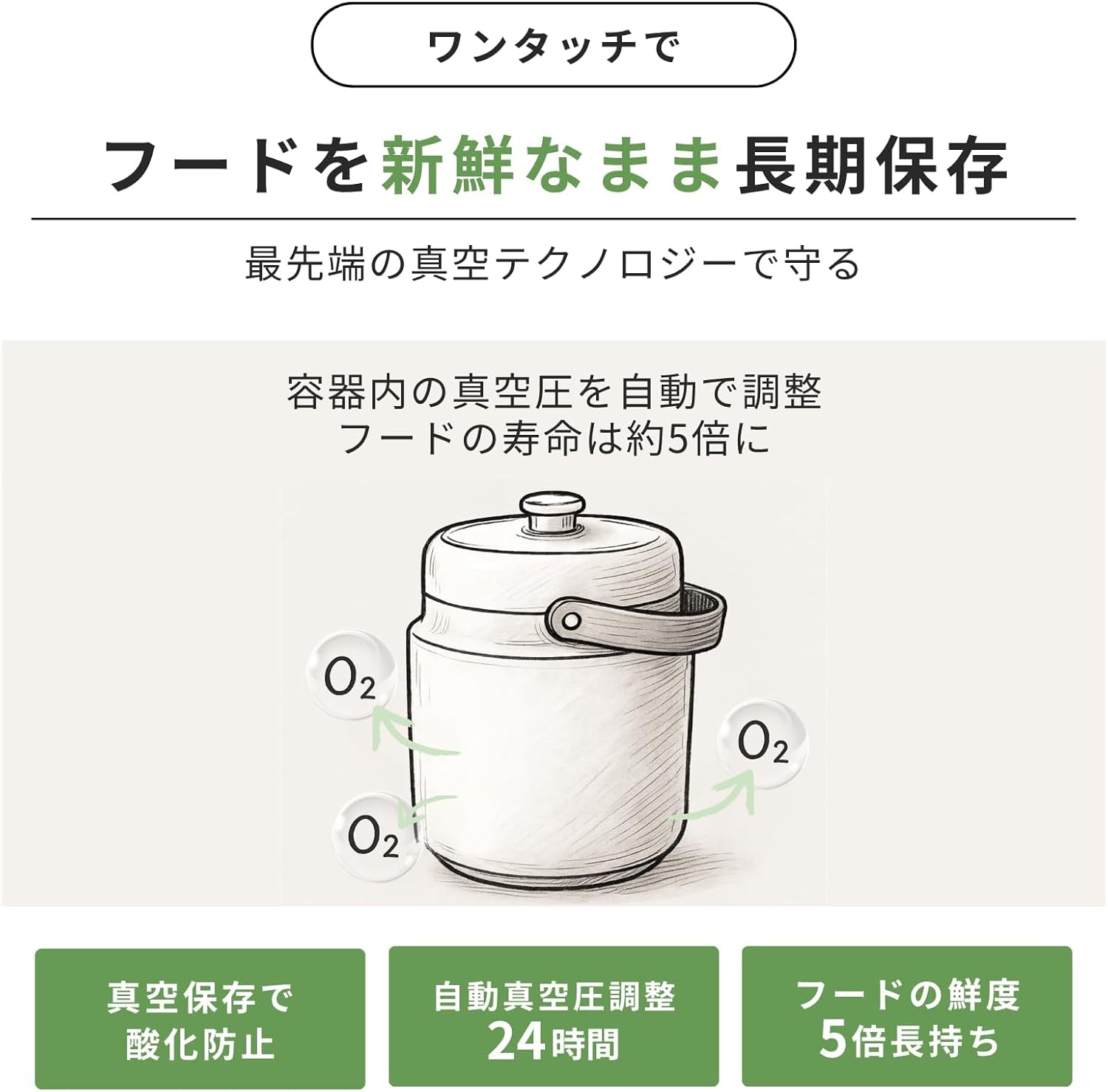 ワンタッチで

フードを新鮮なまま長期保存

最先端の真空テクノロジーで守る

容器内の真空圧を自動で調整
フードの寿命は約5倍に

$O_2$

$O_2$

$O_2$

真空保存で
酸化防止

自動真空圧調整
24時間

フードの鮮度
5倍長持ち