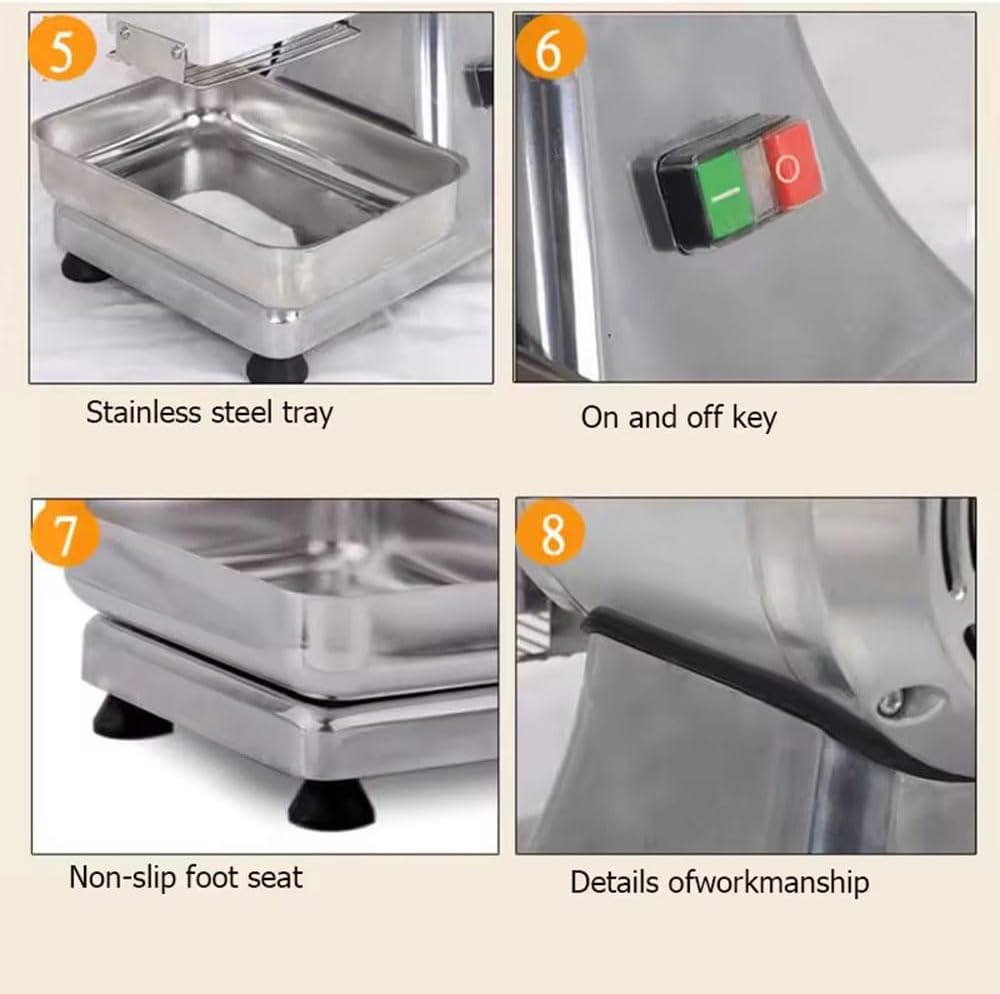 5

Stainless steel tray

6

O

On and off key

7

Non-slip foot seat

8

Details ofworkmanship