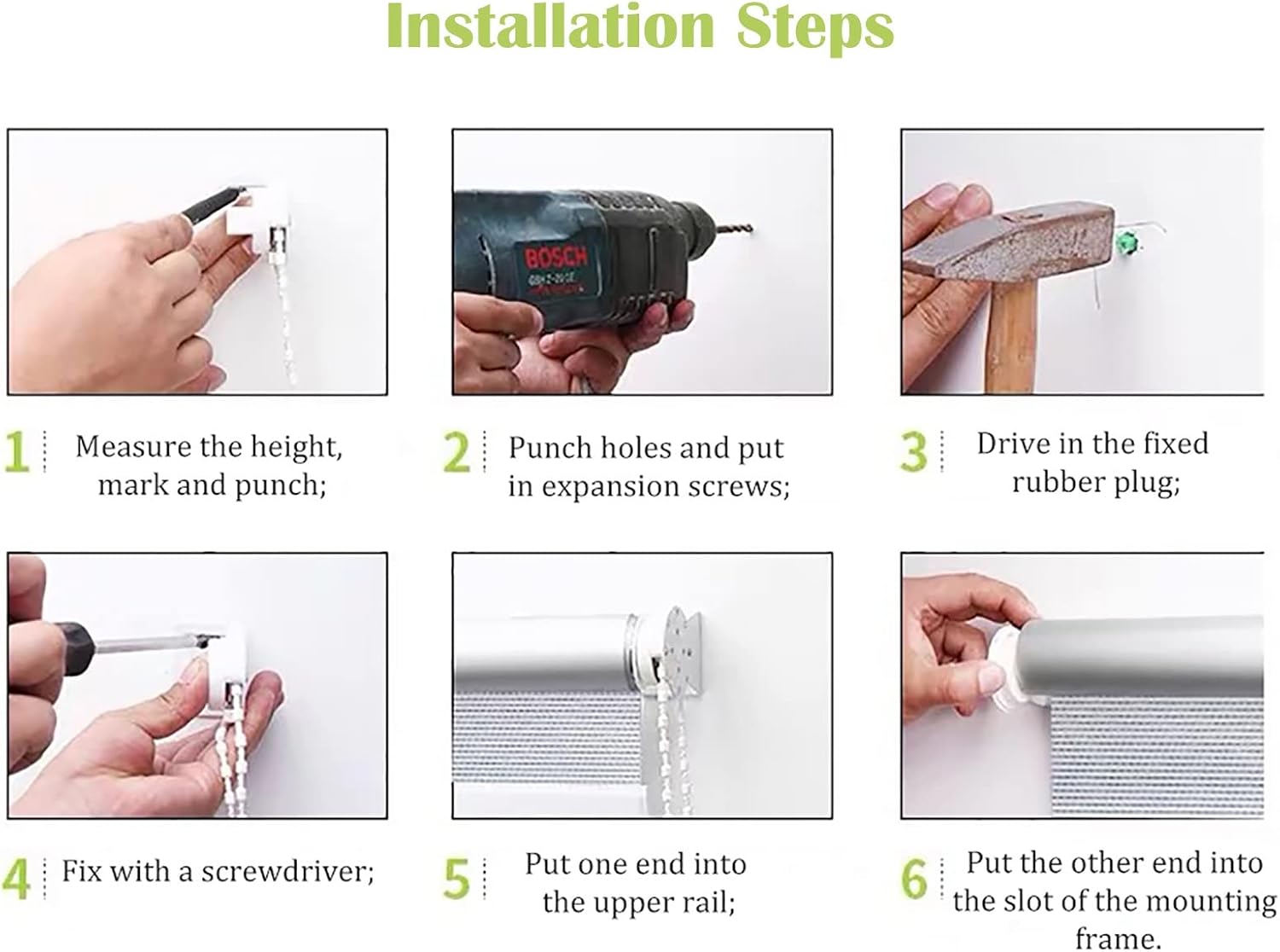 Installation Steps

BOSCH

1 Measure the height, mark and punch;

2 Punch holes and put in expansion screws;

3 Drive in the fixed rubber plug;

4 Fix with a screwdriver;

5 Put one end into the upper rail;

6 Put the other end into the slot of the mounting frame.