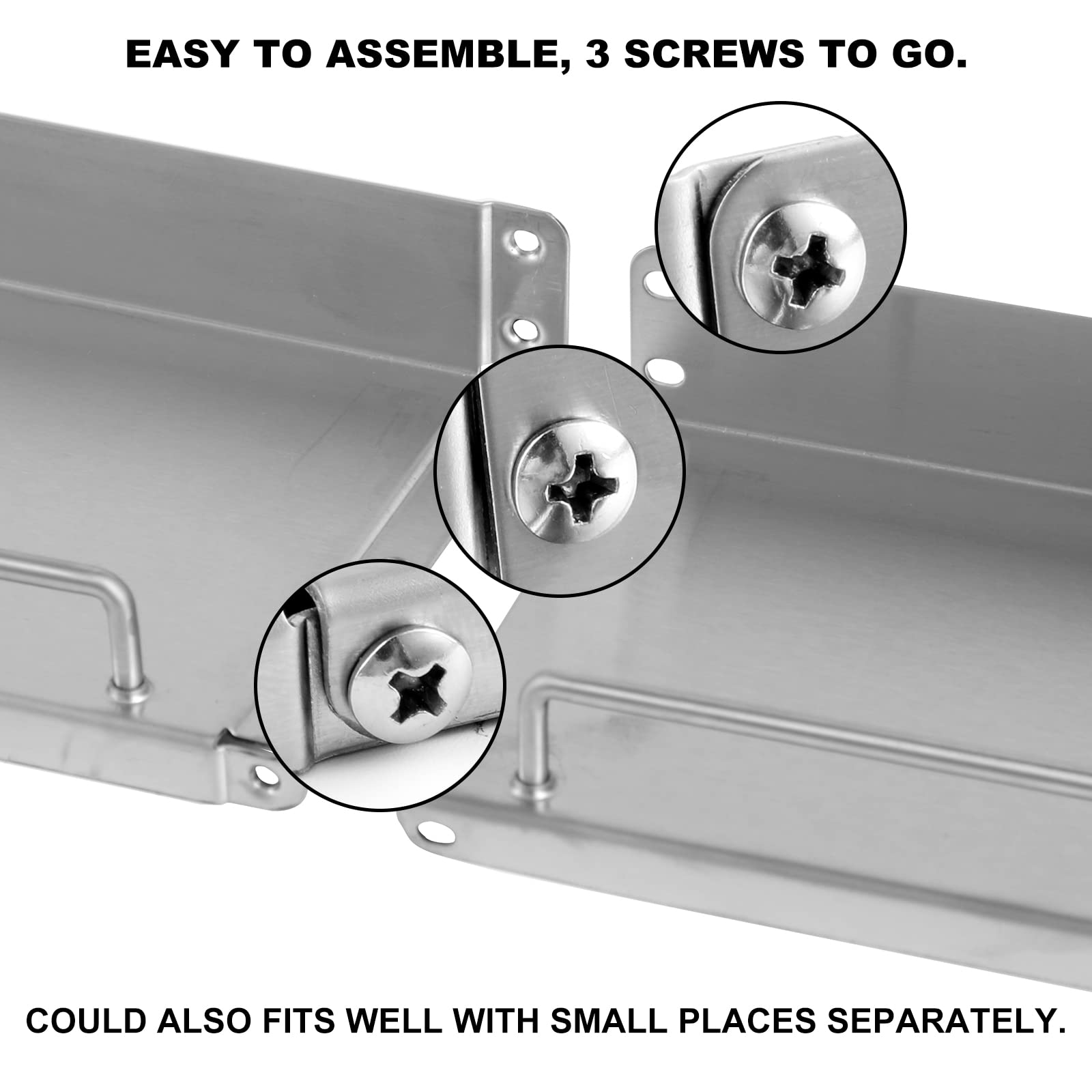 EASY TO ASSEMBLE, 3 SCREWS TO GO.

COULD ALSO FITS WELL WITH SMALL PLACES SEPARATELY.