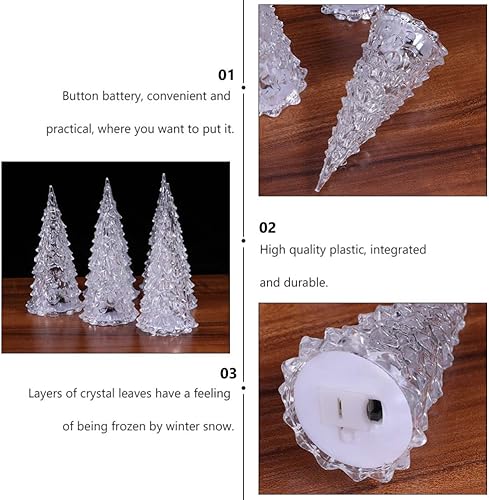 01

Button battery, convenient and practical, where you want to put it.

02

High quality plastic, integrated and durable.

03

Layers of crystal leaves have a feeling of being frozen by winter snow.