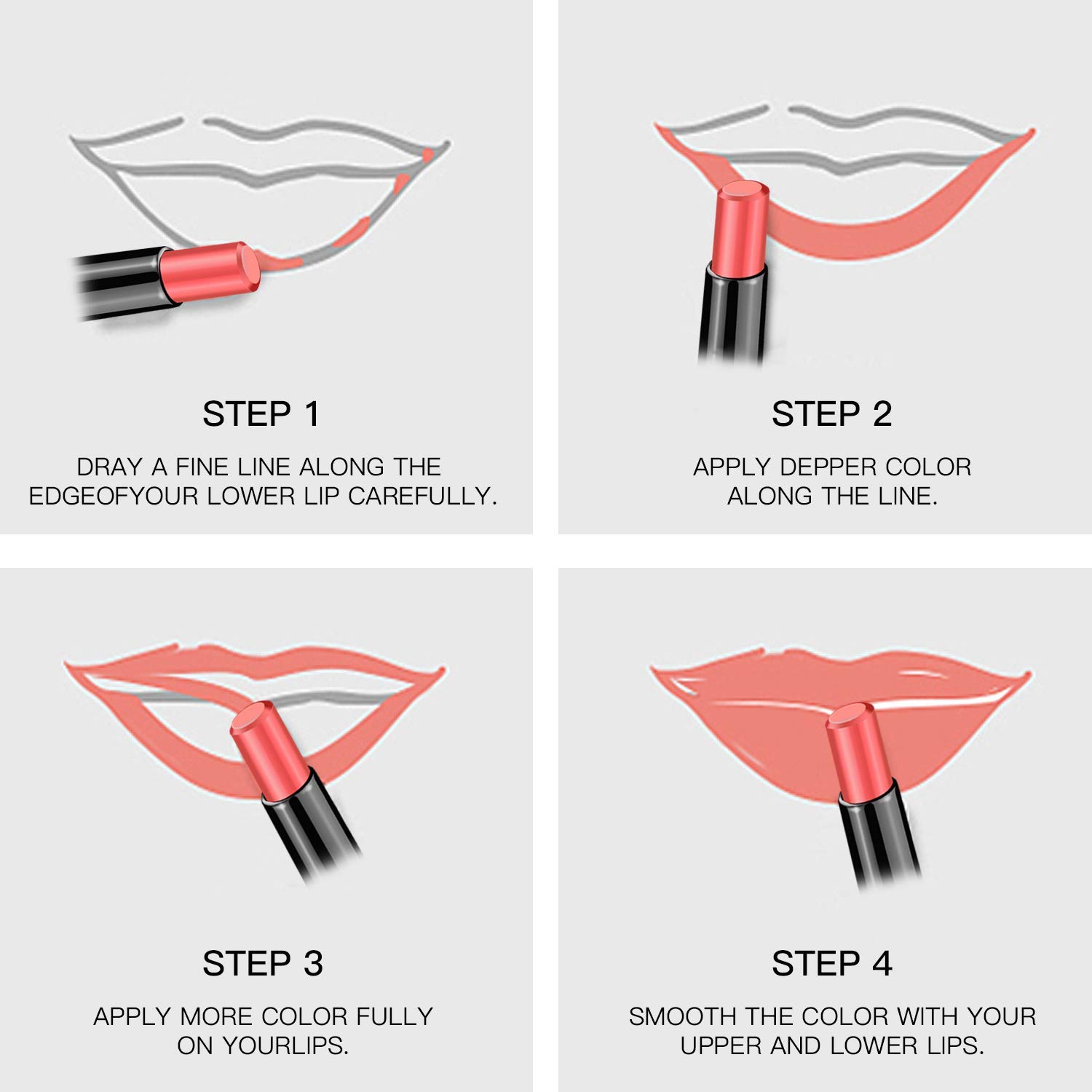 STEP 1

DRAY A FINE LINE ALONG THE EDGEOFYOUR LOWER LIP CAREFULLY.

STEP 2

APPLY DEPPER COLOR ALONG THE LINE.

STEP 3

APPLY MORE COLOR FULLY ON YOURLIPS.

STEP 4

SMOOTH THE COLOR WITH YOUR UPPER AND LOWER LIPS.