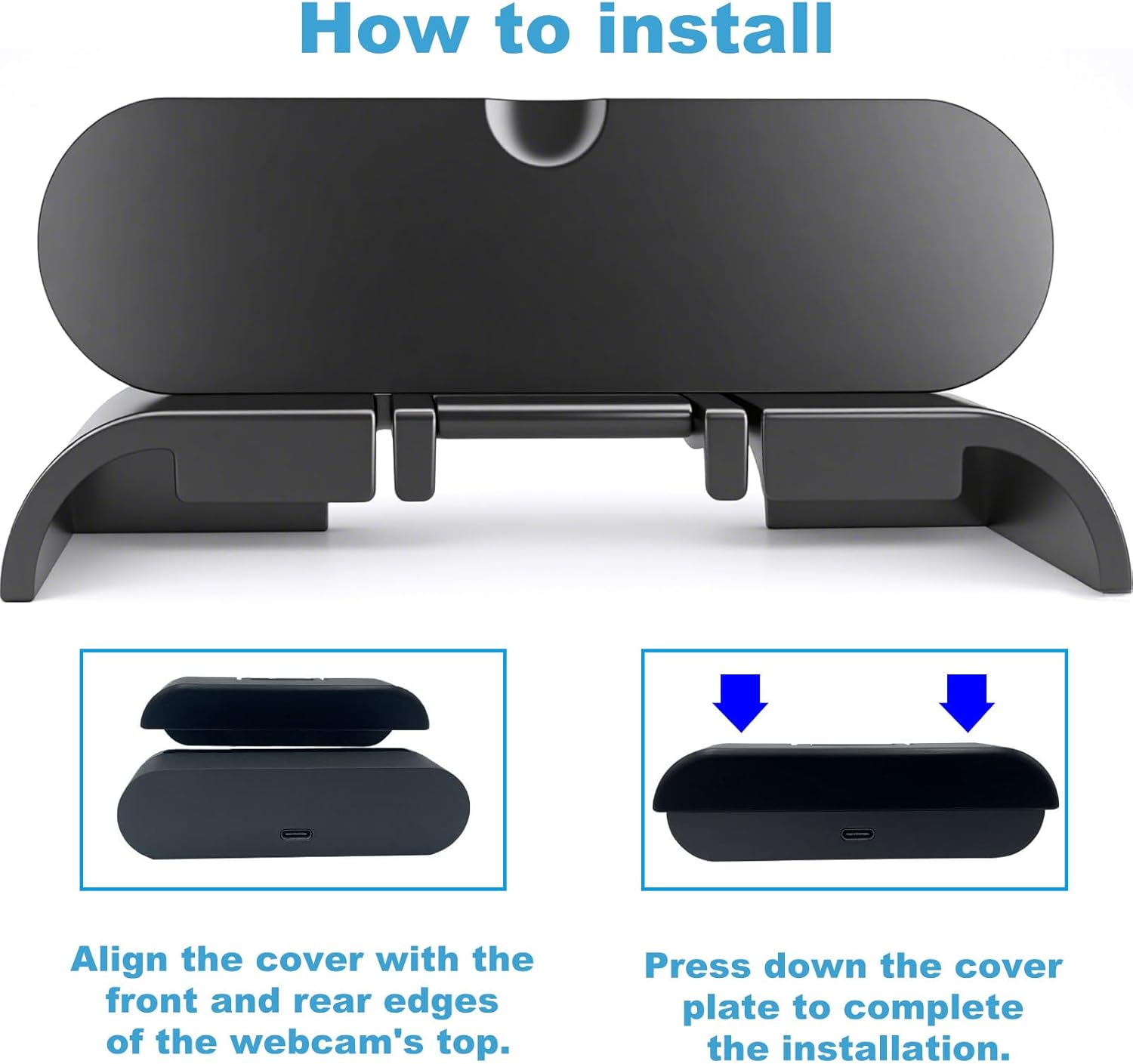 How to install

Align the cover with the front and rear edges of the webcam's top.

Press down the cover plate to complete the installation.