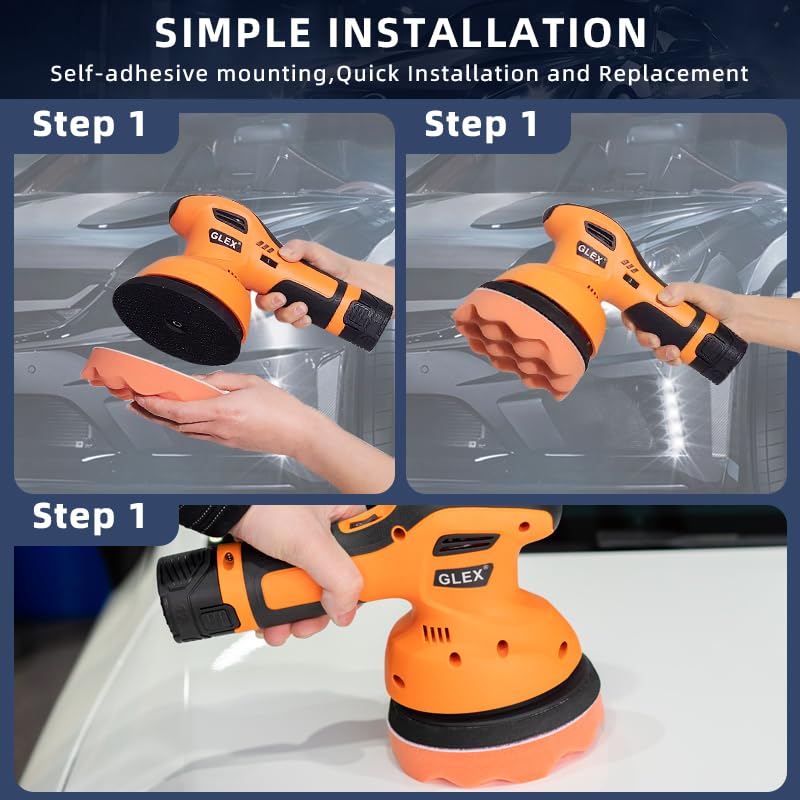 SIMPLE INSTALLATION
Self-adhesive mounting,Quick Installation and Replacement

Step 1

GLEX

Step 1

GLEX

Step 1

GLEX