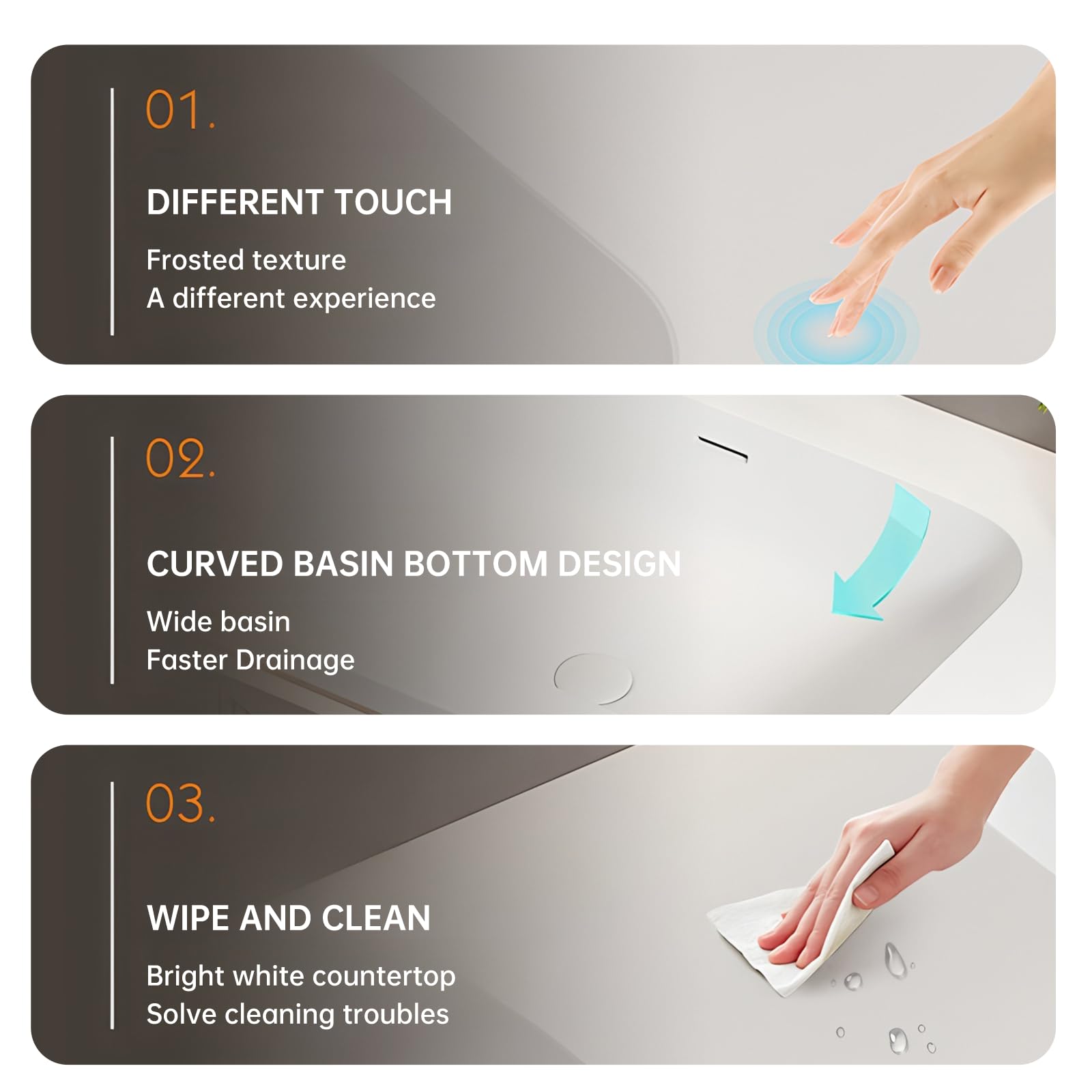 01.

DIFFERENT TOUCH

Frosted texture
A different experience

02.

CURVED BASIN BOTTOM DESIGN

Wide basin
Faster Drainage

03.

WIPE AND CLEAN

Bright white countertop
Solve cleaning troubles