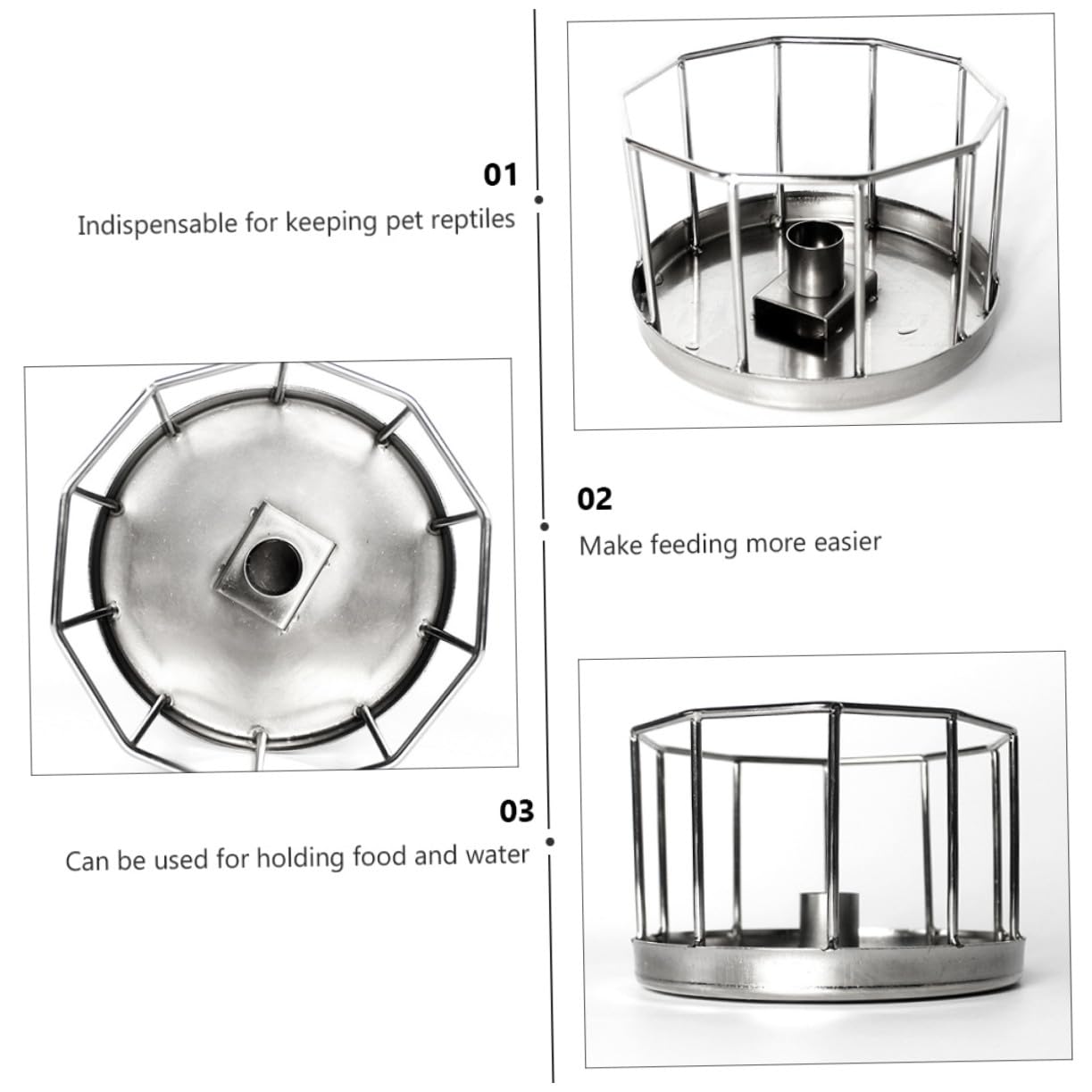 01
Indispensable for keeping pet reptiles

02
Make feeding more easier

03
Can be used for holding food and water