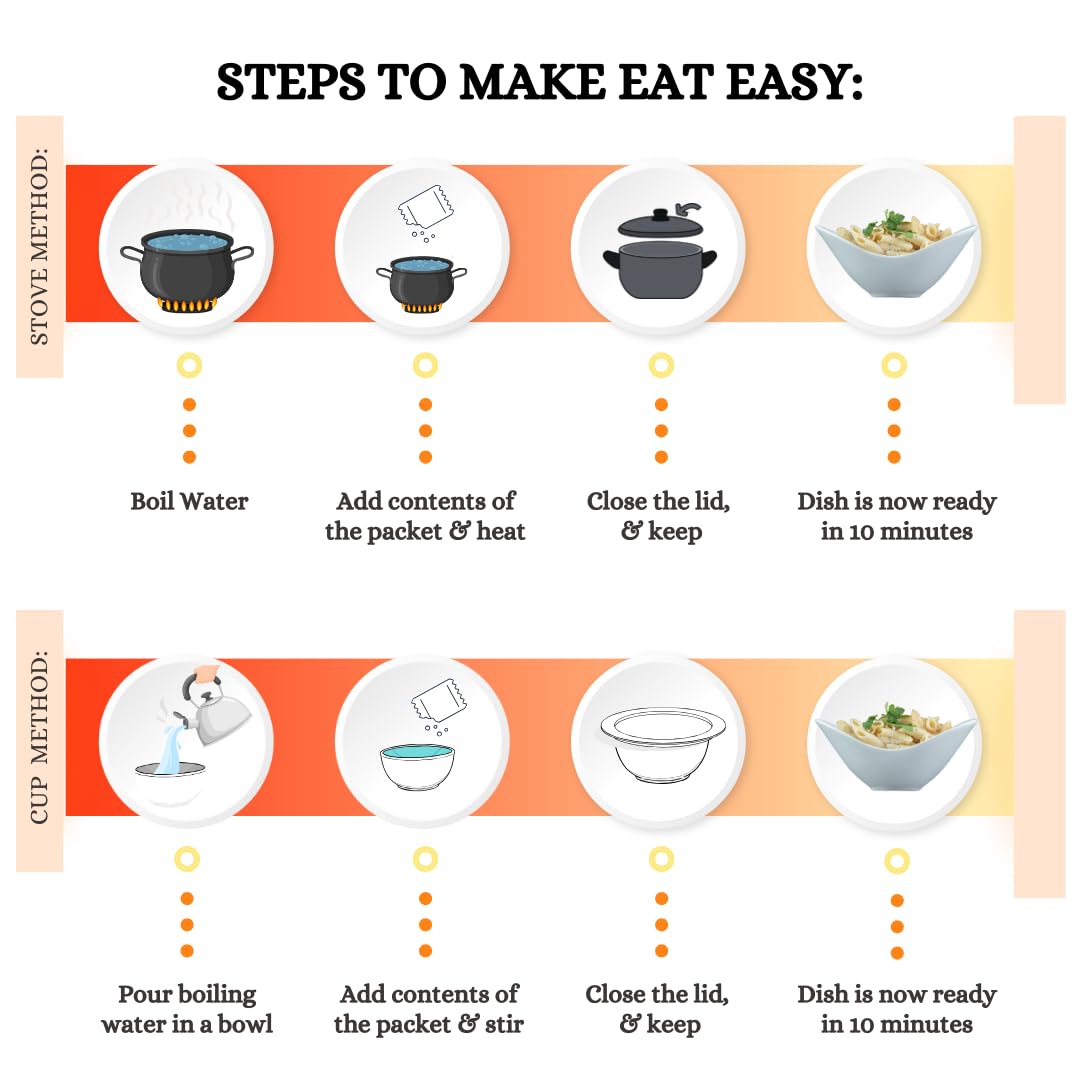 STEPS TO MAKE EAT EASY:

STOVE METHOD:

Boil Water

Add contents of the packet & heat

Close the lid, & keep

Dish is now ready in 10 minutes

CUP METHOD:

Pour boiling water in a bowl

Add contents of the packet & stir

Close the lid, & keep

Dish is now ready in 10 minutes