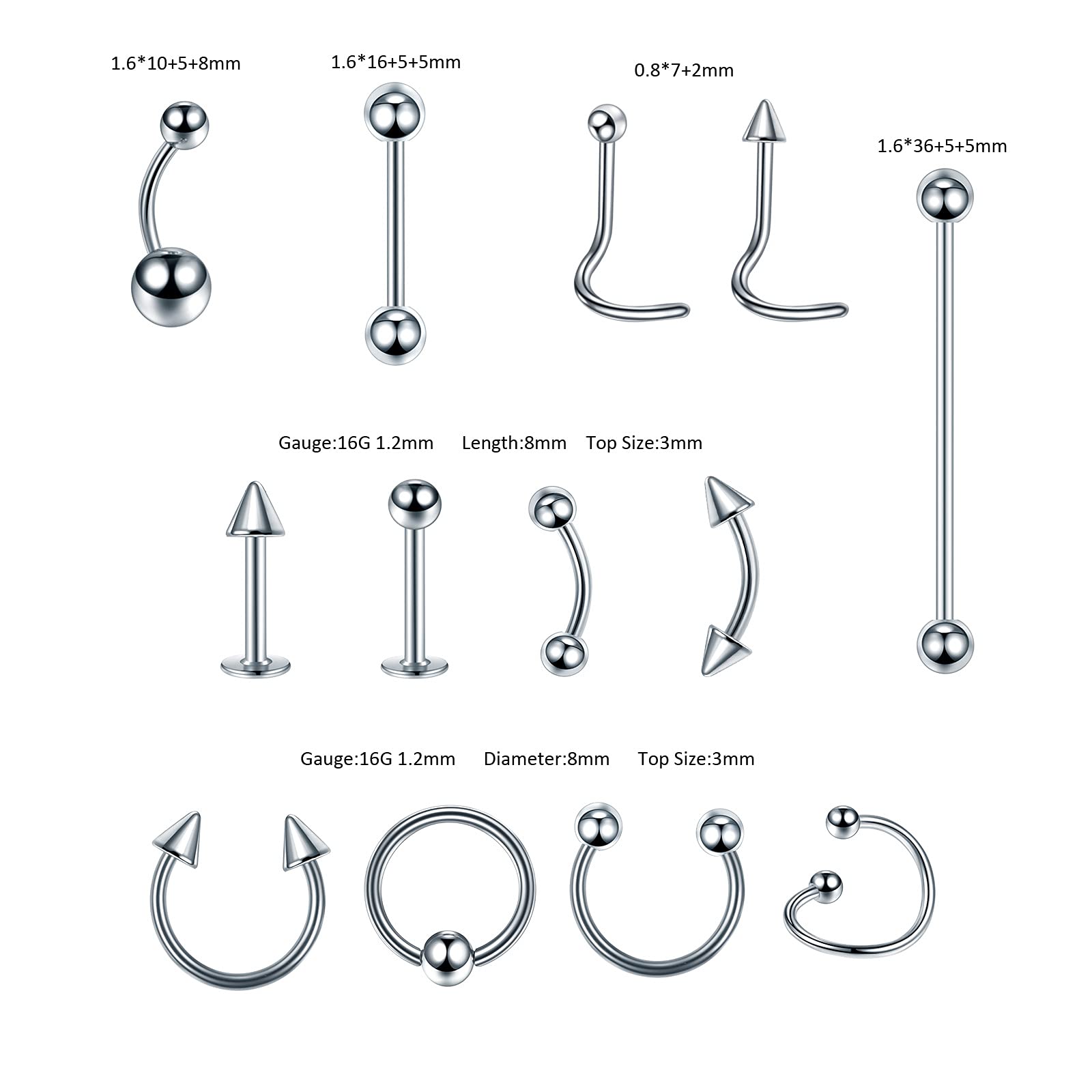 1.6*10+5+8mm

1.6*16+5+5mm

0.8*7+2mm

1.6*36+5+5mm

Gauge:16G 1.2mm Length:8mm Top Size:3mm

Gauge:16G 1.2mm Diameter:8mm Top Size:3mm