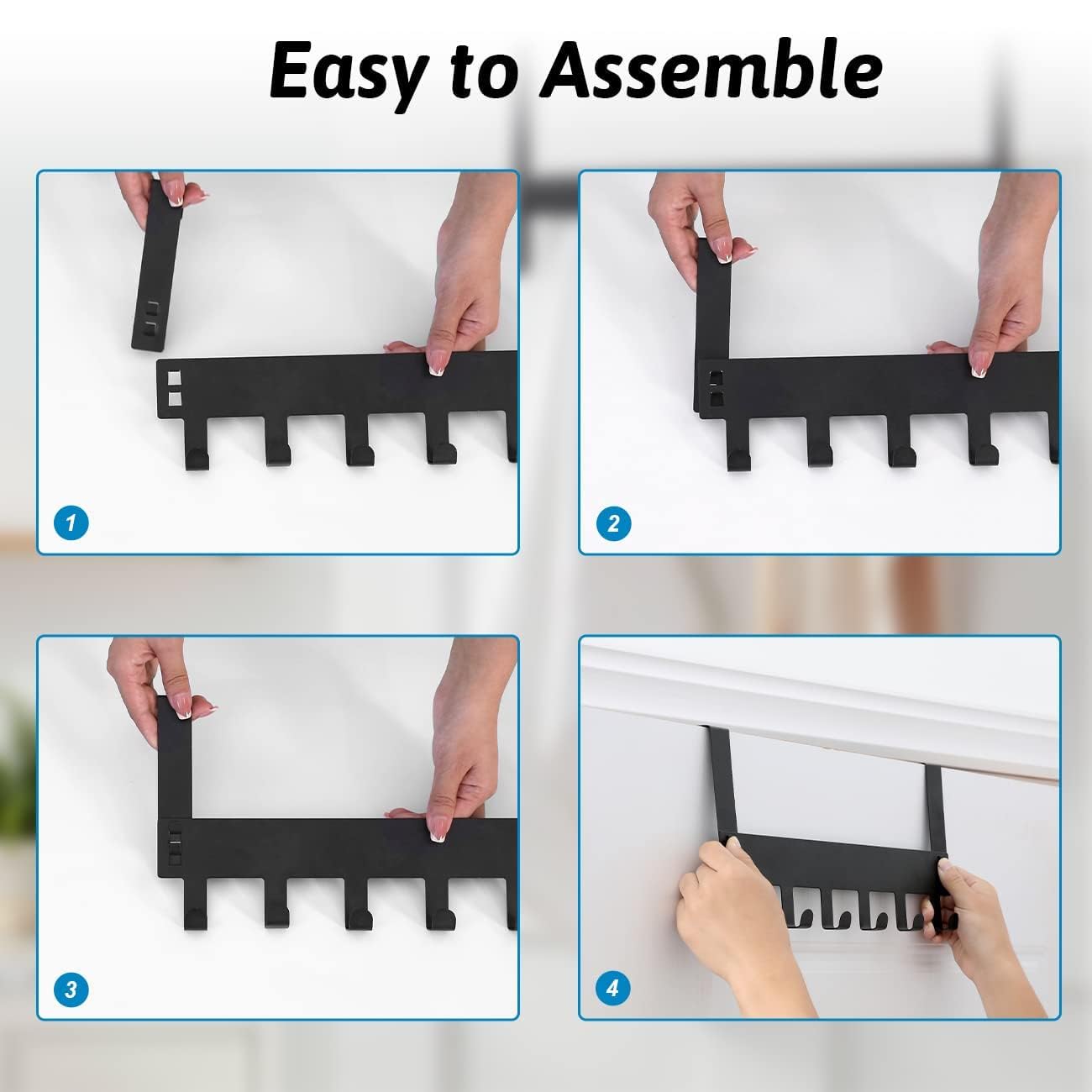 Easy to Assemble

1

2

3

4