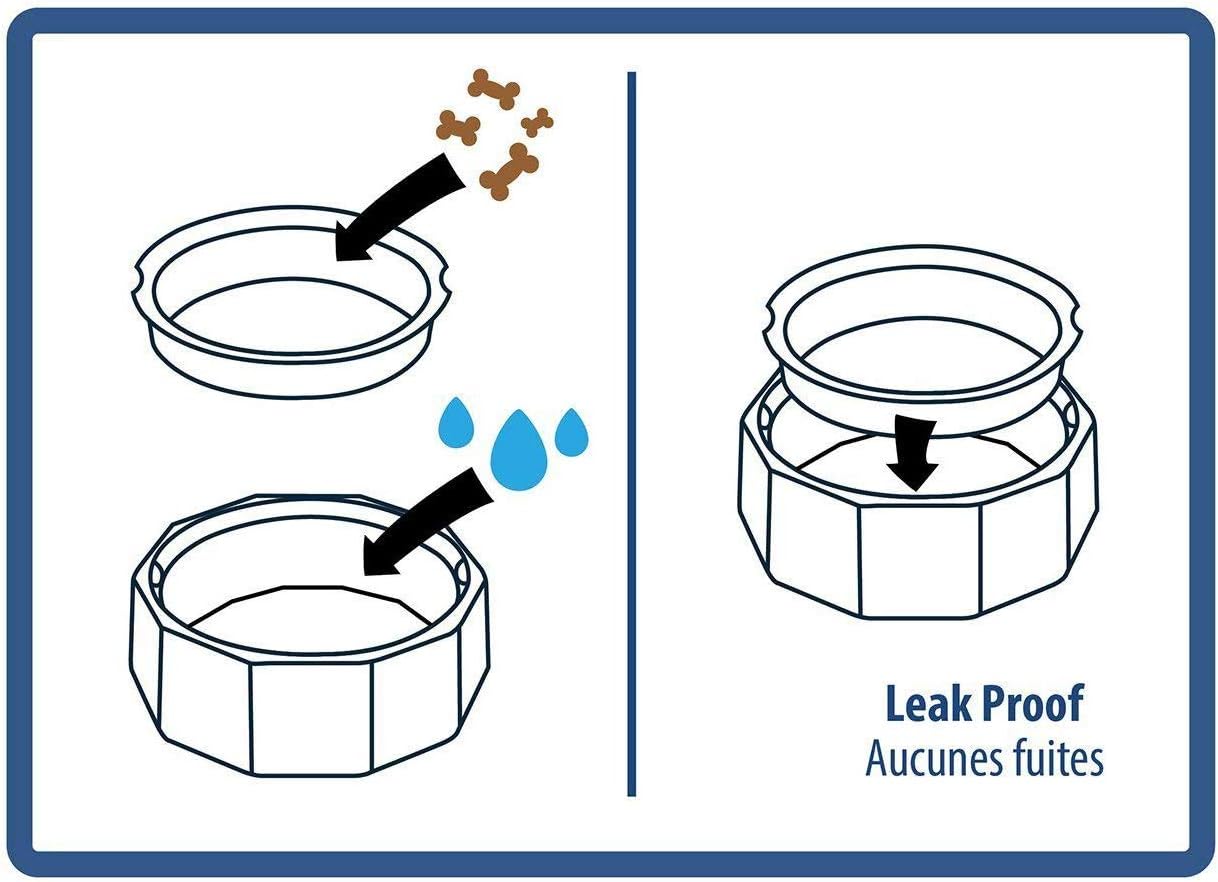 Leak Proof
Aucunes fuites