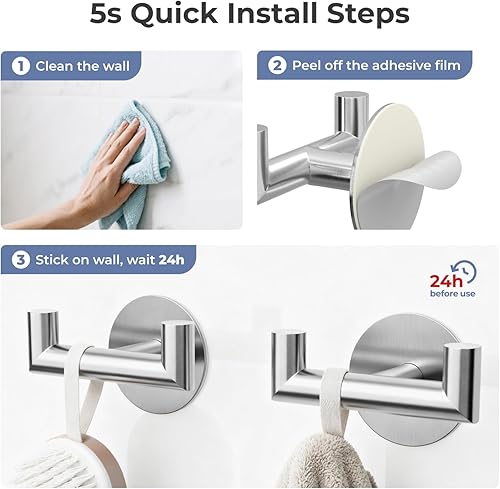 5s Quick Install Steps

1 Clean the wall

2 Peel off the adhesive film

3 Stick on wall, wait 24h

24h
before use