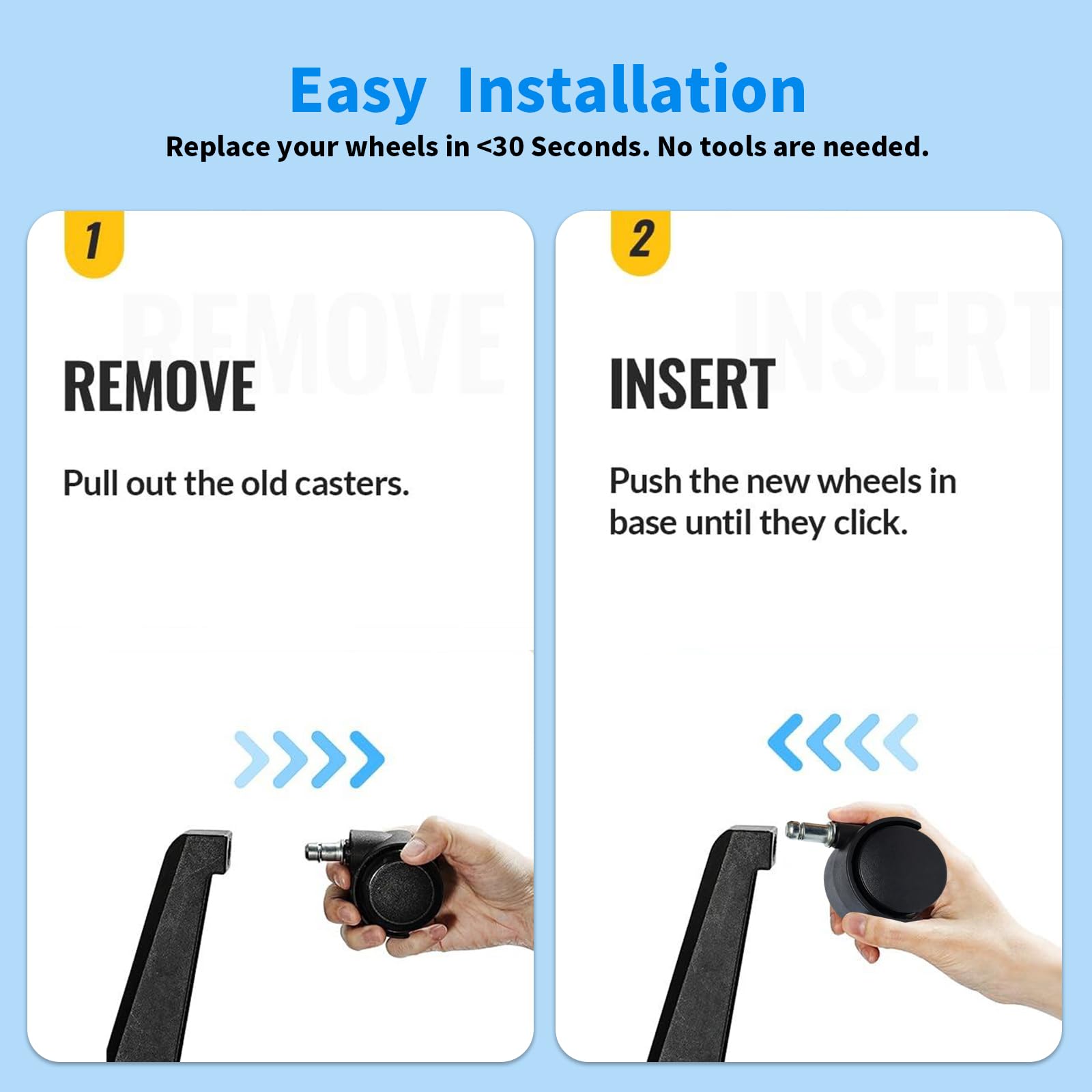 Easy Installation

Replace your wheels in <30 Seconds. No tools are needed.

1

REMOVE

REMOVE

Pull out the old casters.

2

INSERT

INSERT

Push the new wheels in base until they click.