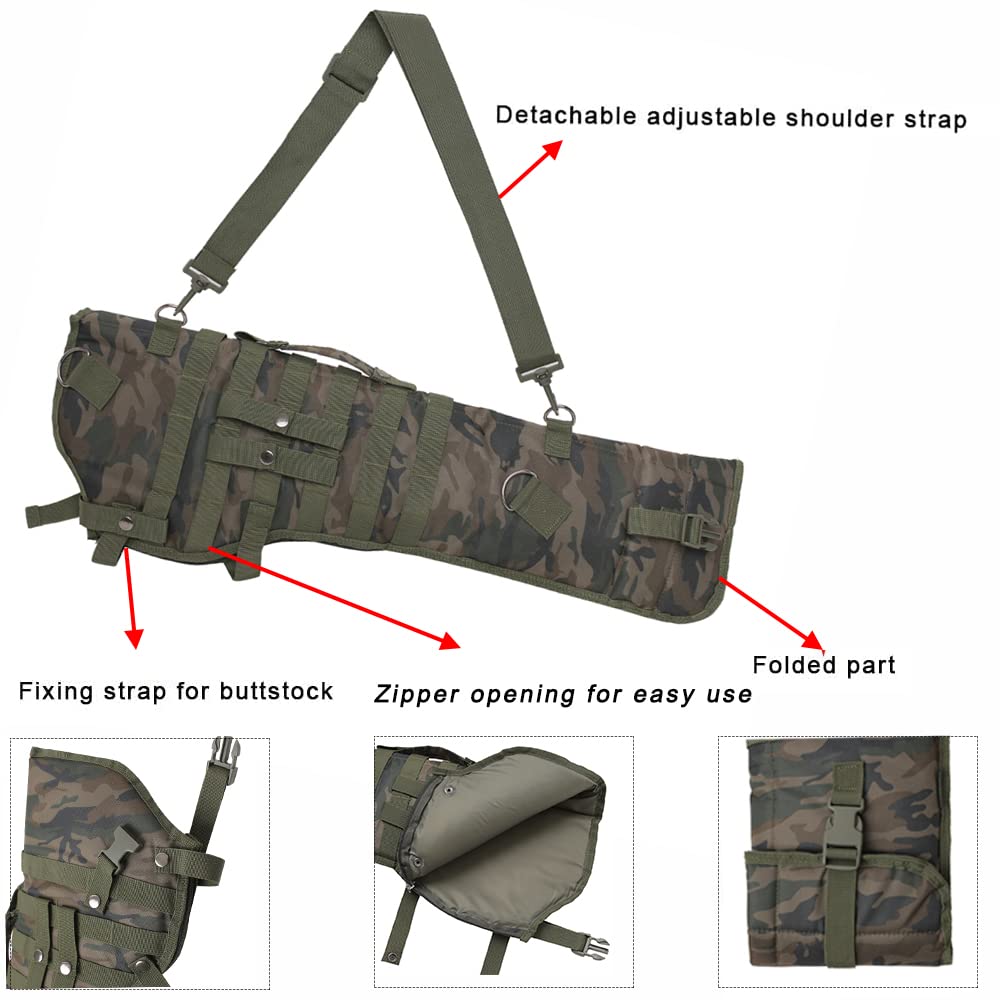 Detachable adjustable shoulder strap

Fixing strap for buttstock

Zipper opening for easy use

Folded part