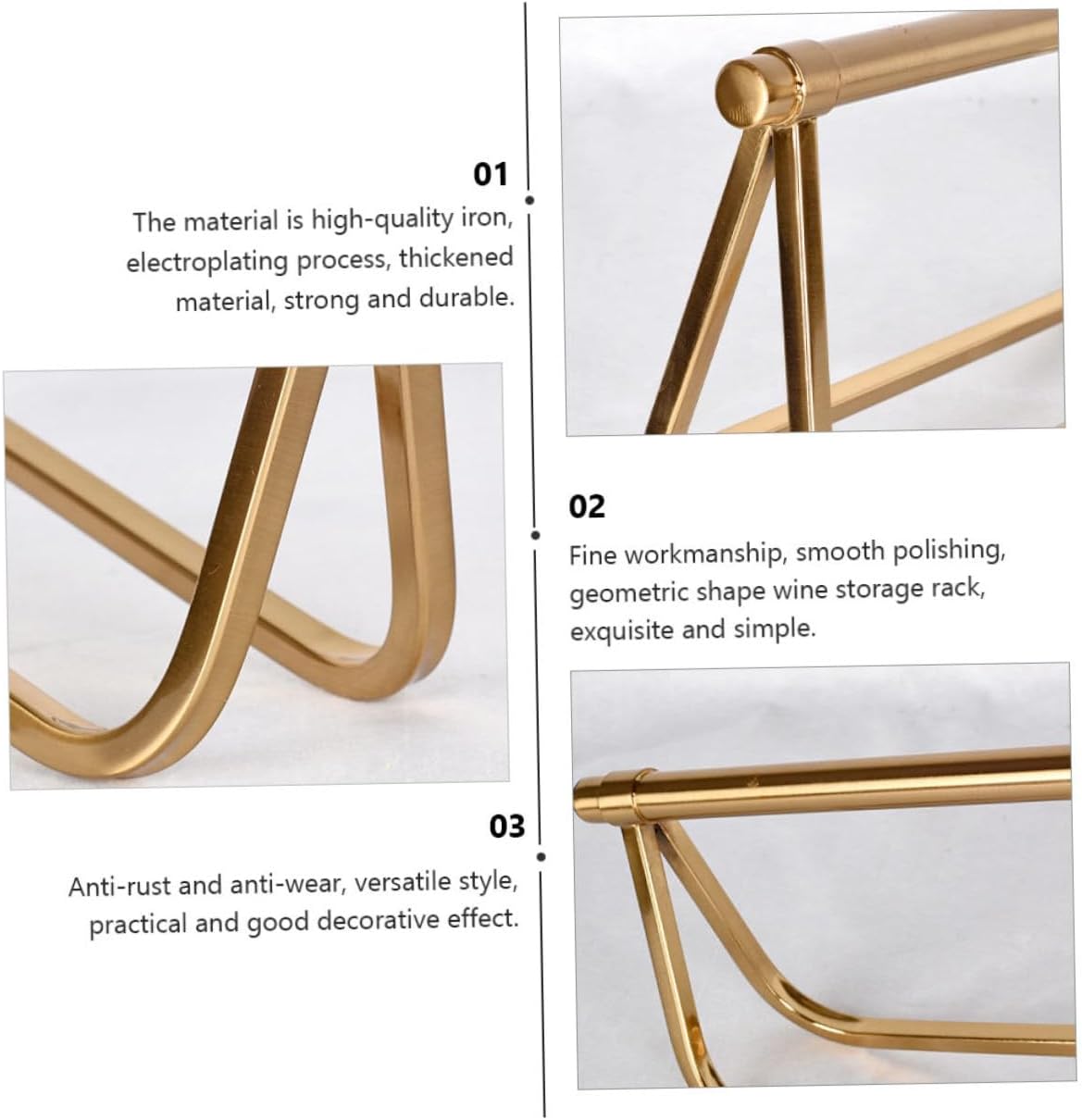 01

The material is high-quality iron, electroplating process, thickened material, strong and durable.

02

Fine workmanship, smooth polishing, geometric shape wine storage rack, exquisite and simple.

03

Anti-rust and anti-wear, versatile style, practical and good decorative effect.