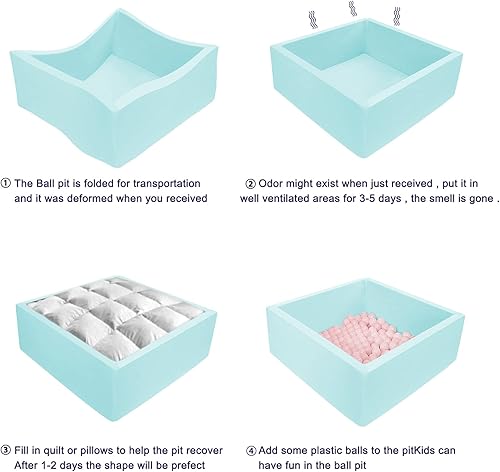 ① The Ball pit is folded for transportation and it was deformed when you received

② Odor might exist when just received , put it in well ventilated areas for 3-5 days , the smell is gone .

③ Fill in quilt or pillows to help the pit recover After 1-2 days the shape will be prefect

④ Add some plastic balls to the pitKids can have fun in the ball pit