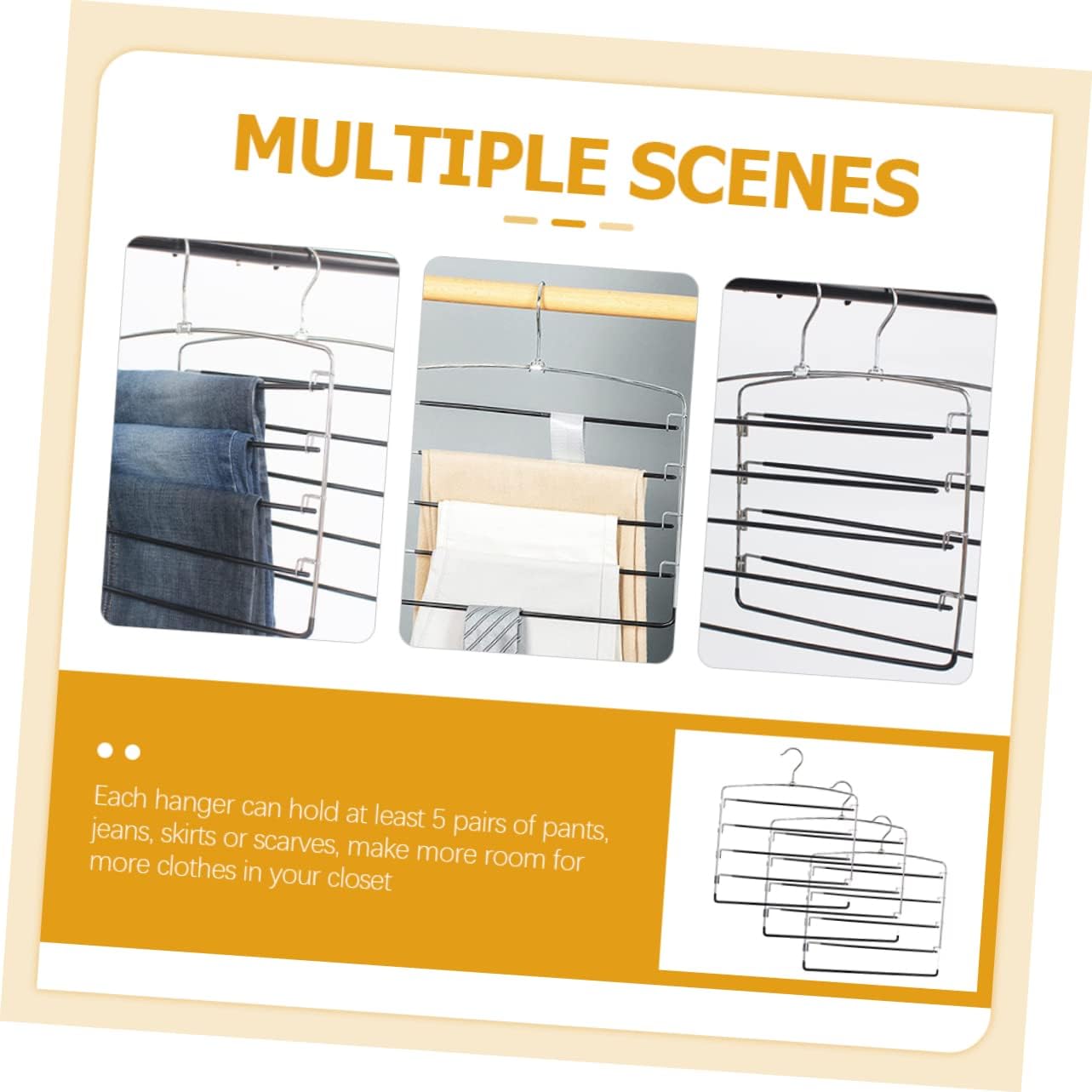 MULTIPLE SCENES

Each hanger can hold at least 5 pairs of pants, jeans, skirts or scarves, make more room for more clothes in your closet