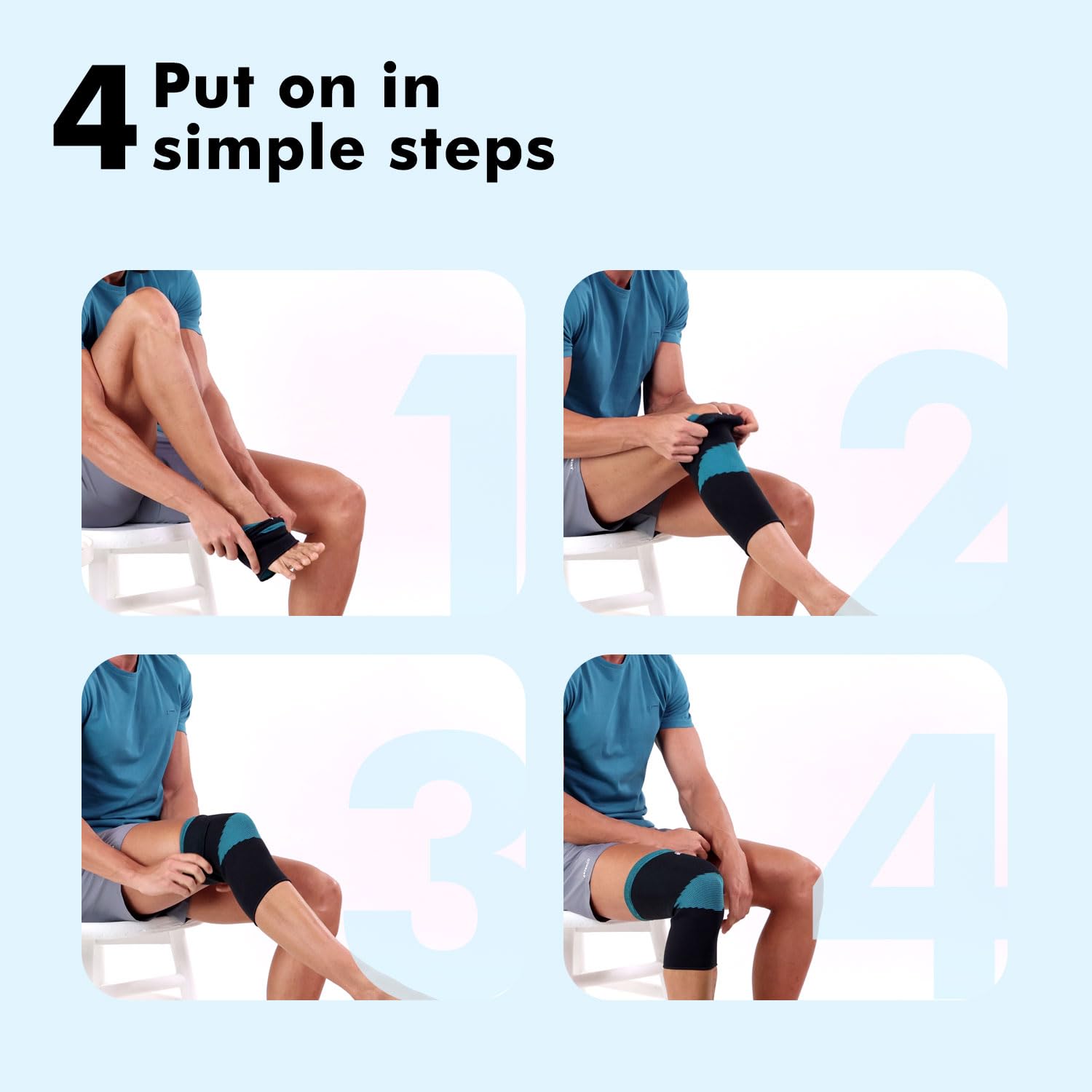 4 Put on in simple steps

1

2

3

4