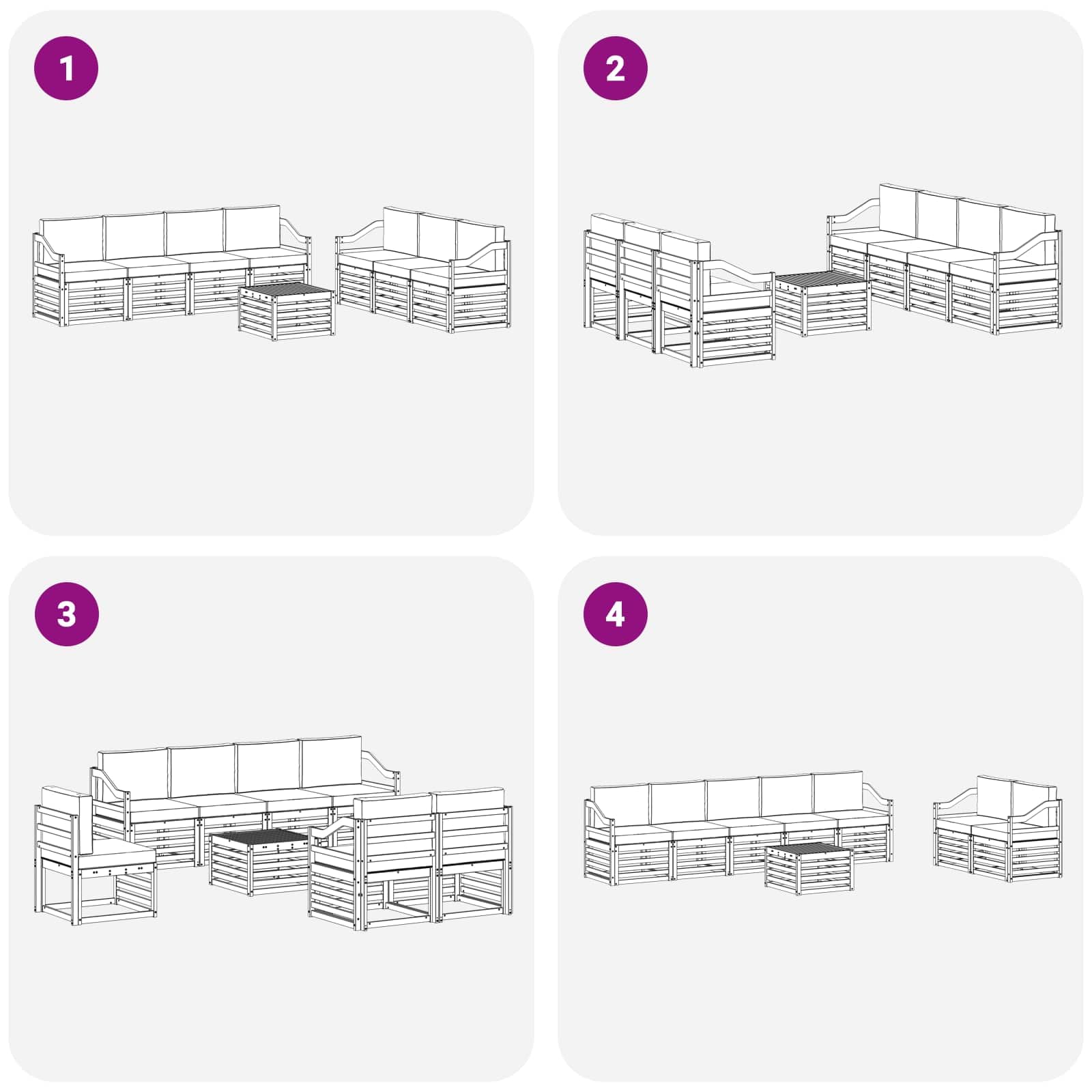 1

2

3

4