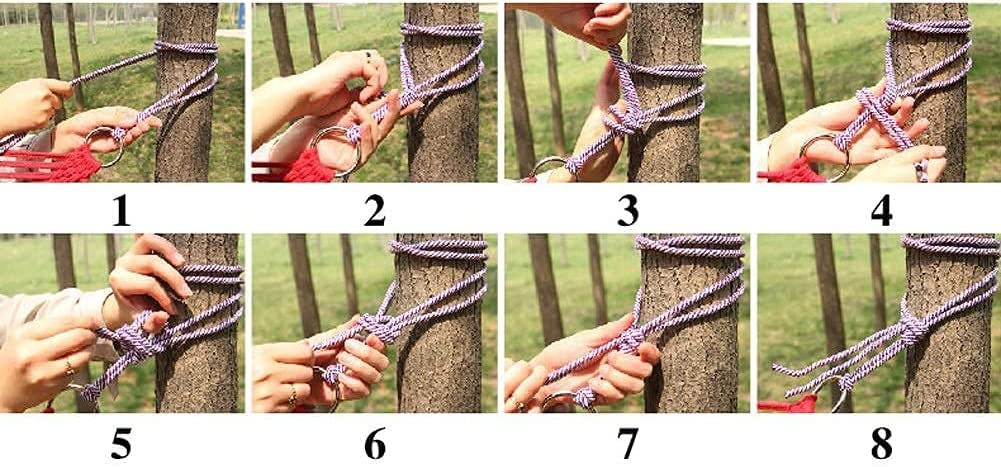 1 2 3 4

5 6 7 8