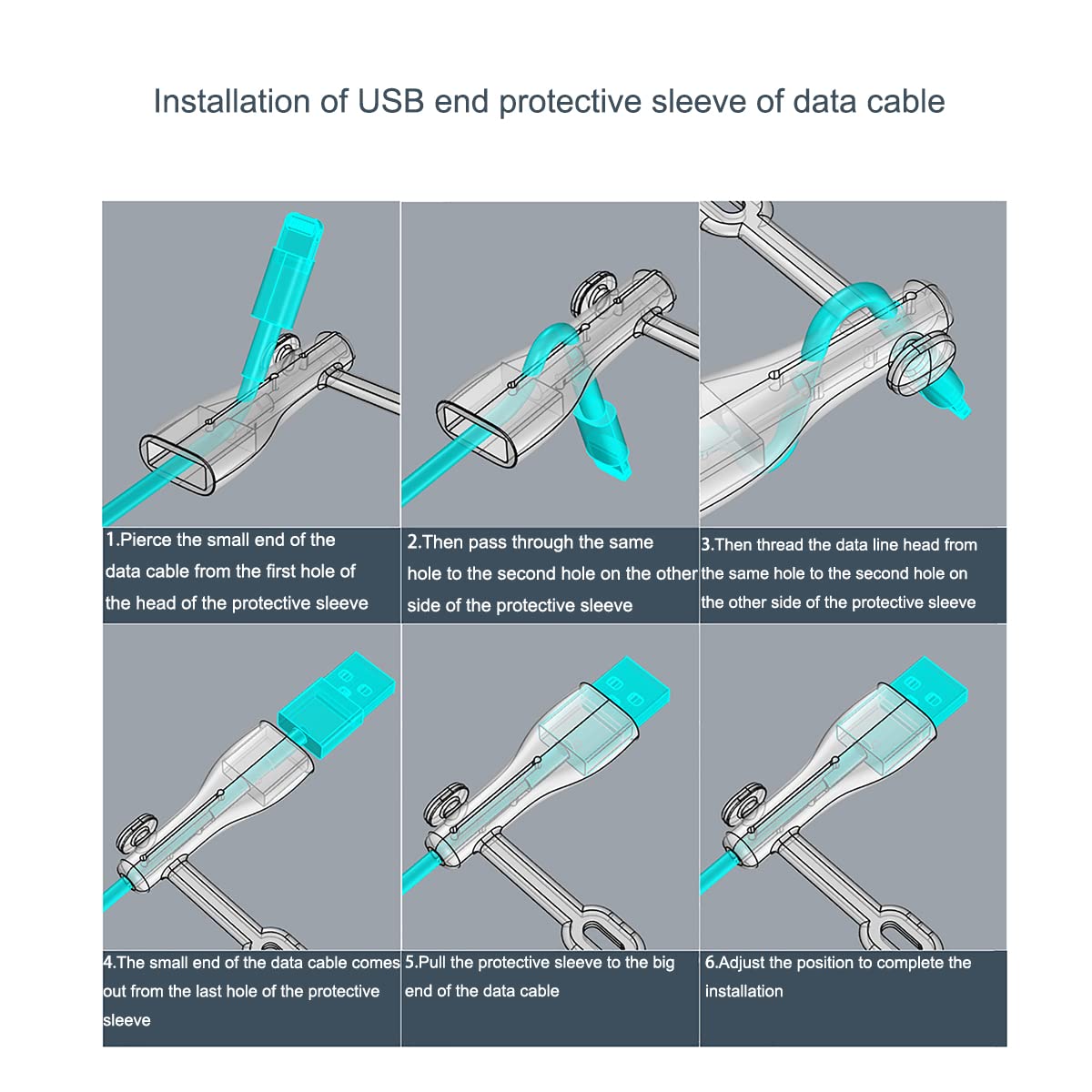 Installation of USB end protective sleeve of data cable

1.Pierce the small end of the data cable from the first hole of the head of the protective sleeve

2.Then pass through the same hole to the second hole on the other side of the protective sleeve

3.Then thread the data line head from the same hole to the second hole on the other side of the protective sleeve

4.The small end of the data cable comes out from the last hole of the protective sleeve

5.Pull the protective sleeve to the big end of the data cable

6.Adjust the position to complete the installation