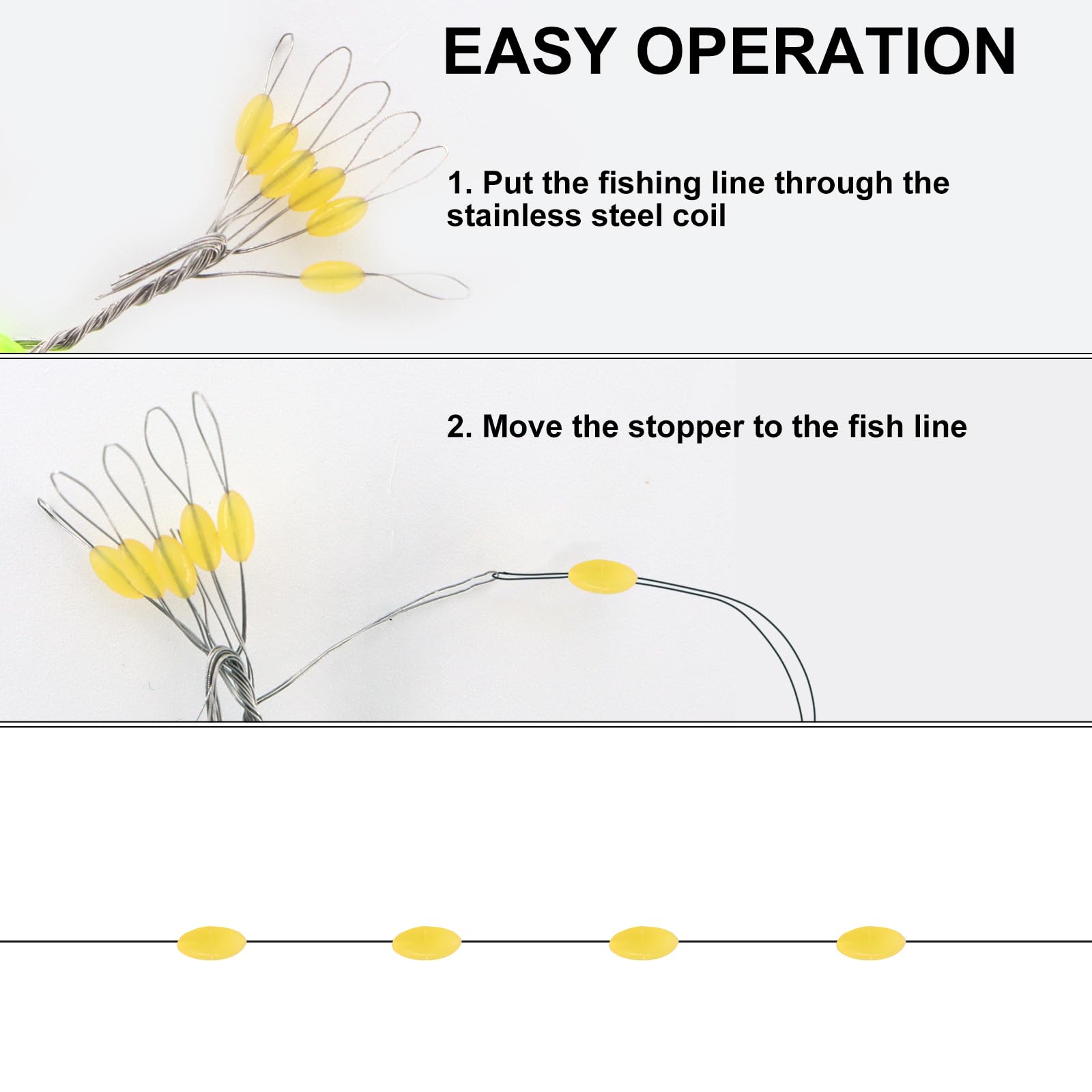 EASY OPERATION

1. Put the fishing line through the stainless steel coil

2. Move the stopper to the fish line