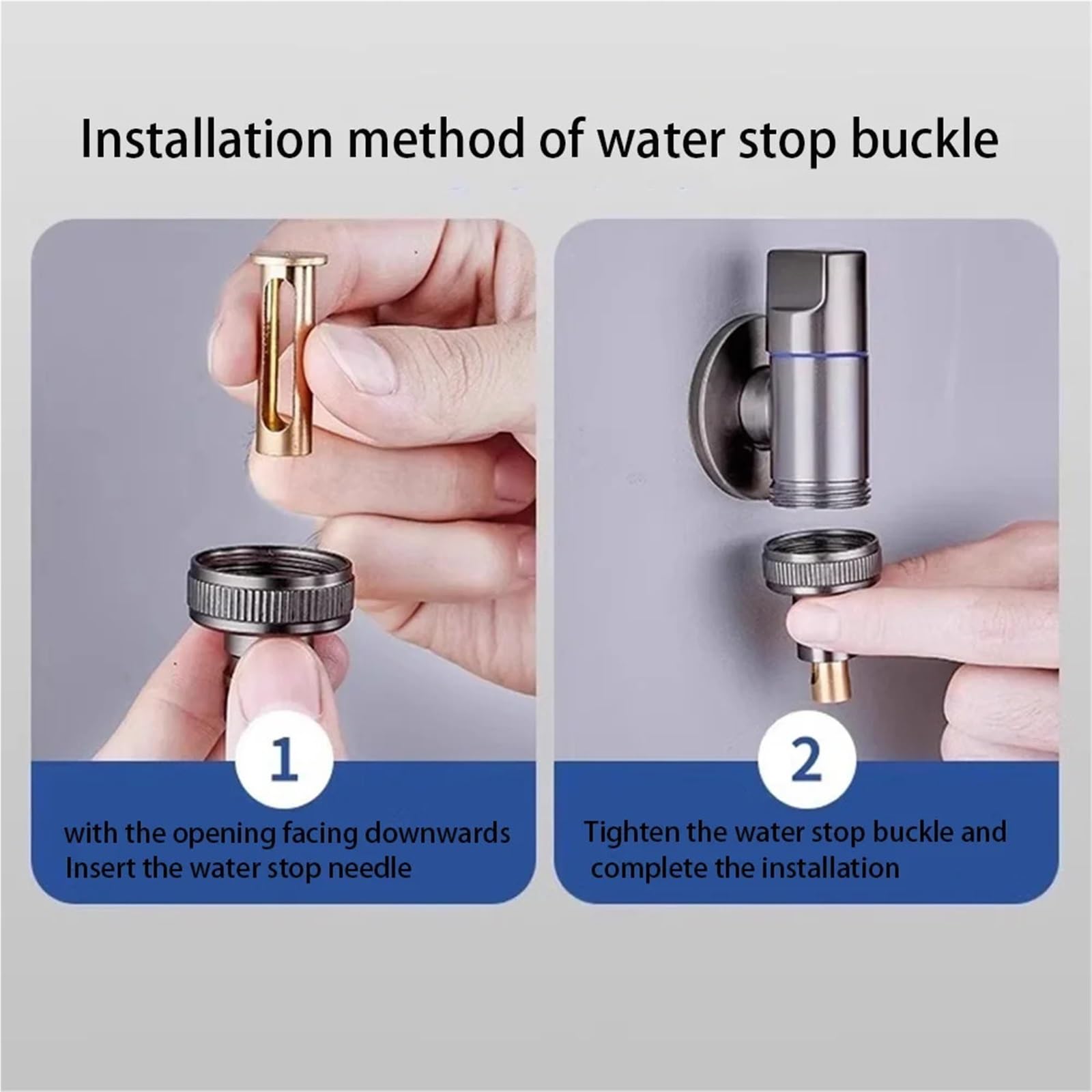 Installation method of water stop buckle

1

with the opening facing downwards
Insert the water stop needle

2

Tighten the water stop buckle and
complete the installation