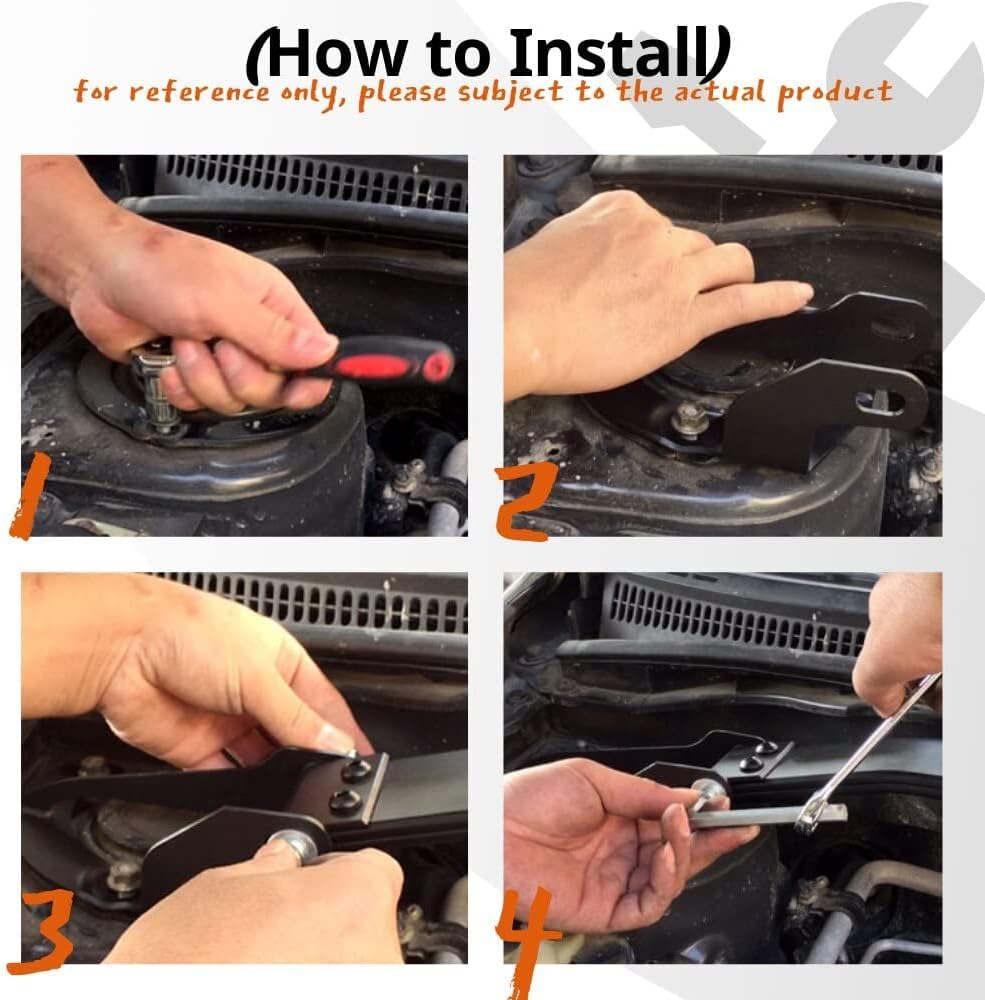 (How to Install)
for reference only, please subject to the actual product

1

2

3

4