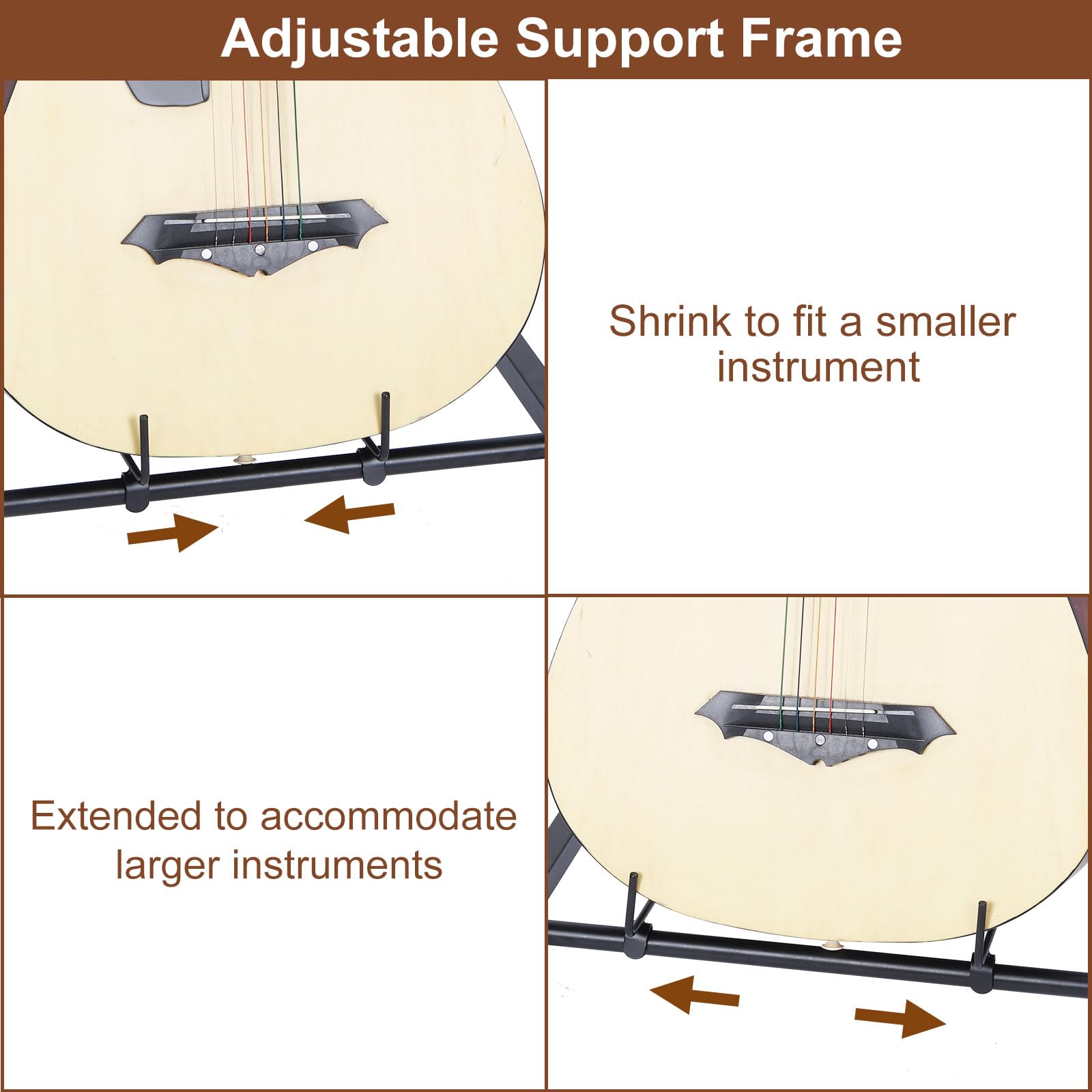 Adjustable Support Frame

Shrink to fit a smaller instrument

Extended to accommodate larger instruments