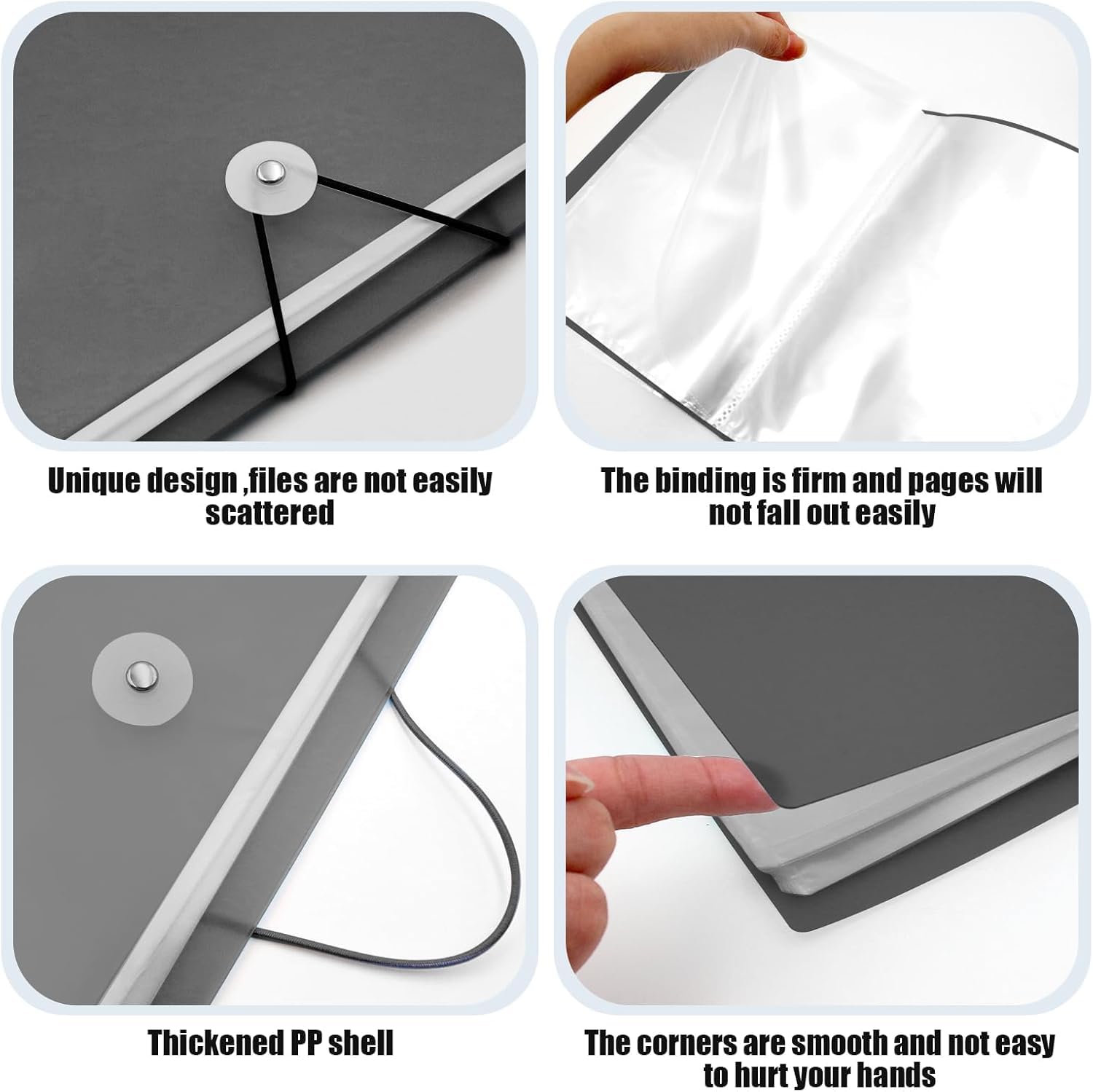 Unique design ,files are not easily scattered

The binding is firm and pages will not fall out easily

Thickened PP shell

The corners are smooth and not easy to hurt your hands