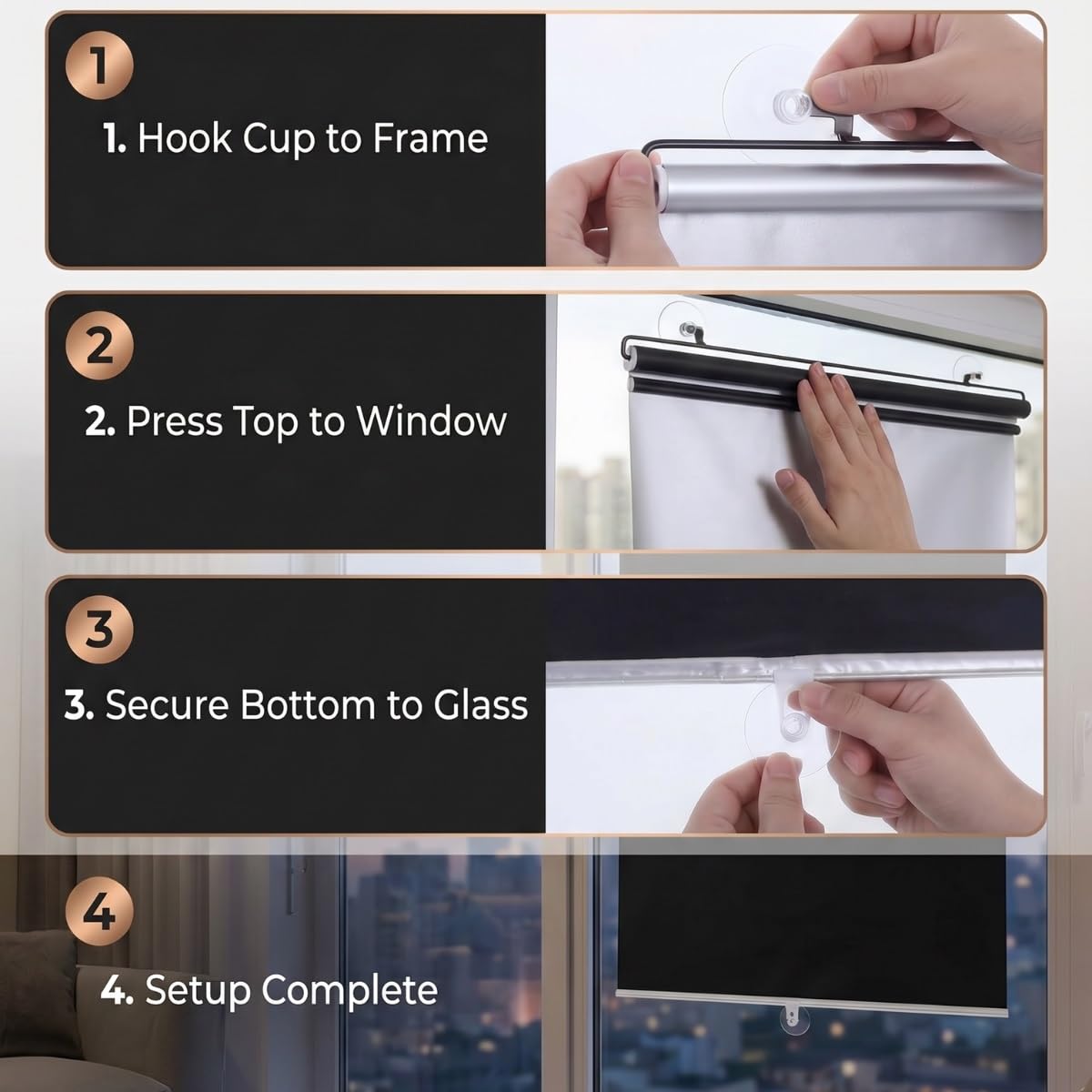 1

1. Hook Cup to Frame

2

2. Press Top to Window

3

3. Secure Bottom to Glass

4

4. Setup Complete