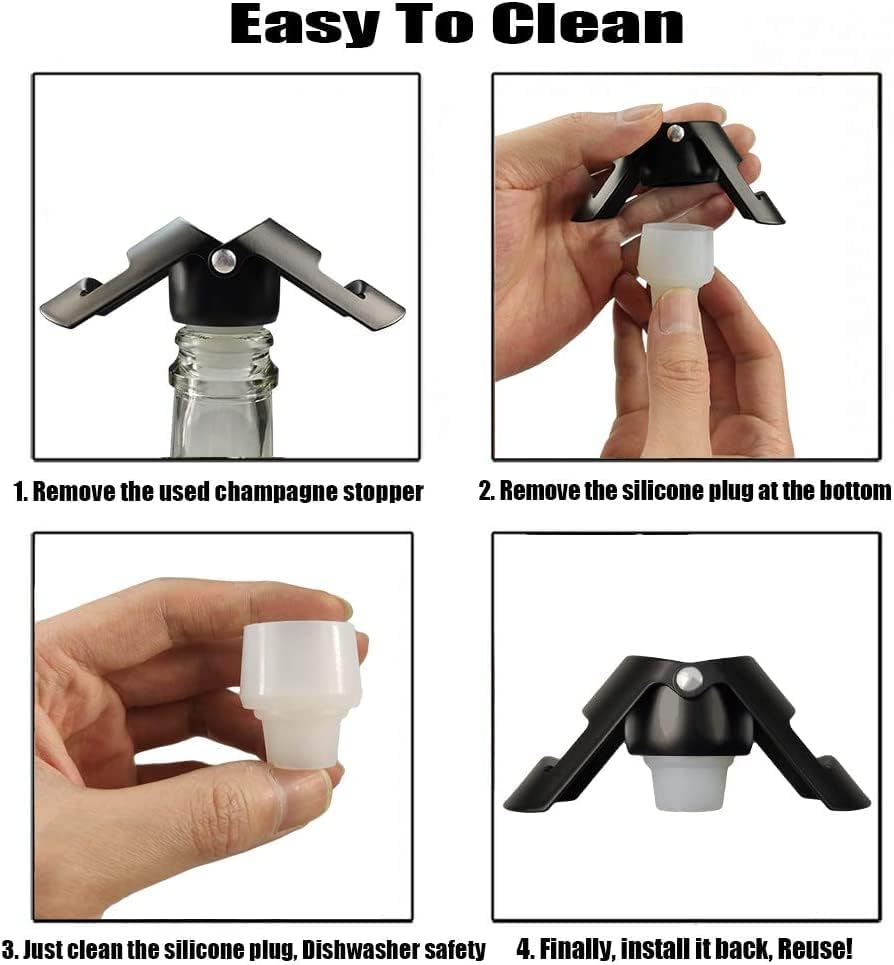 Easy To Clean

1. Remove the used champagne stopper

2. Remove the silicone plug at the bottom

3. Just clean the silicone plug, Dishwasher safety

4. Finally, install it back, Reuse!