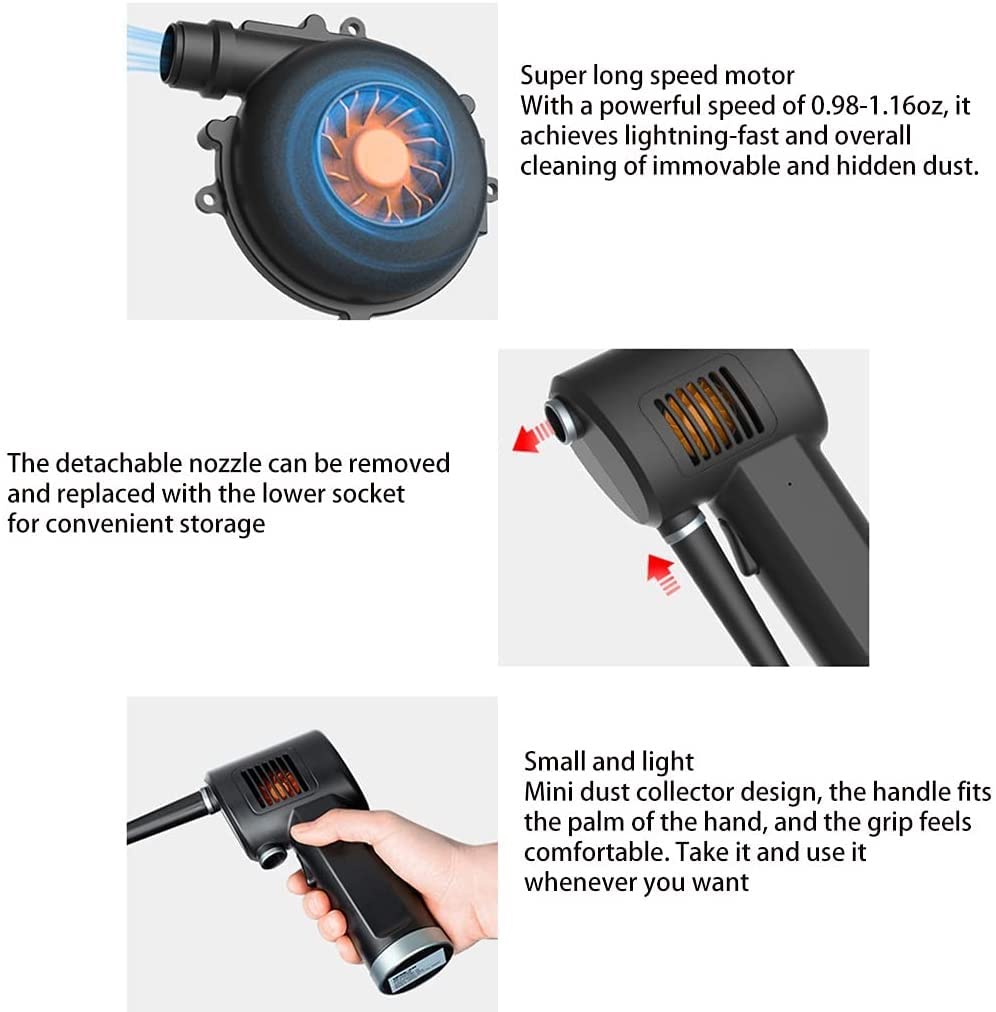 Super long speed motor
With a powerful speed of 0.98-1.16oz, it achieves lightning-fast and overall cleaning of immovable and hidden dust.

The detachable nozzle can be removed and replaced with the lower socket for convenient storage

Small and light
Mini dust collector design, the handle fits the palm of the hand, and the grip feels comfortable. Take it and use it whenever you want