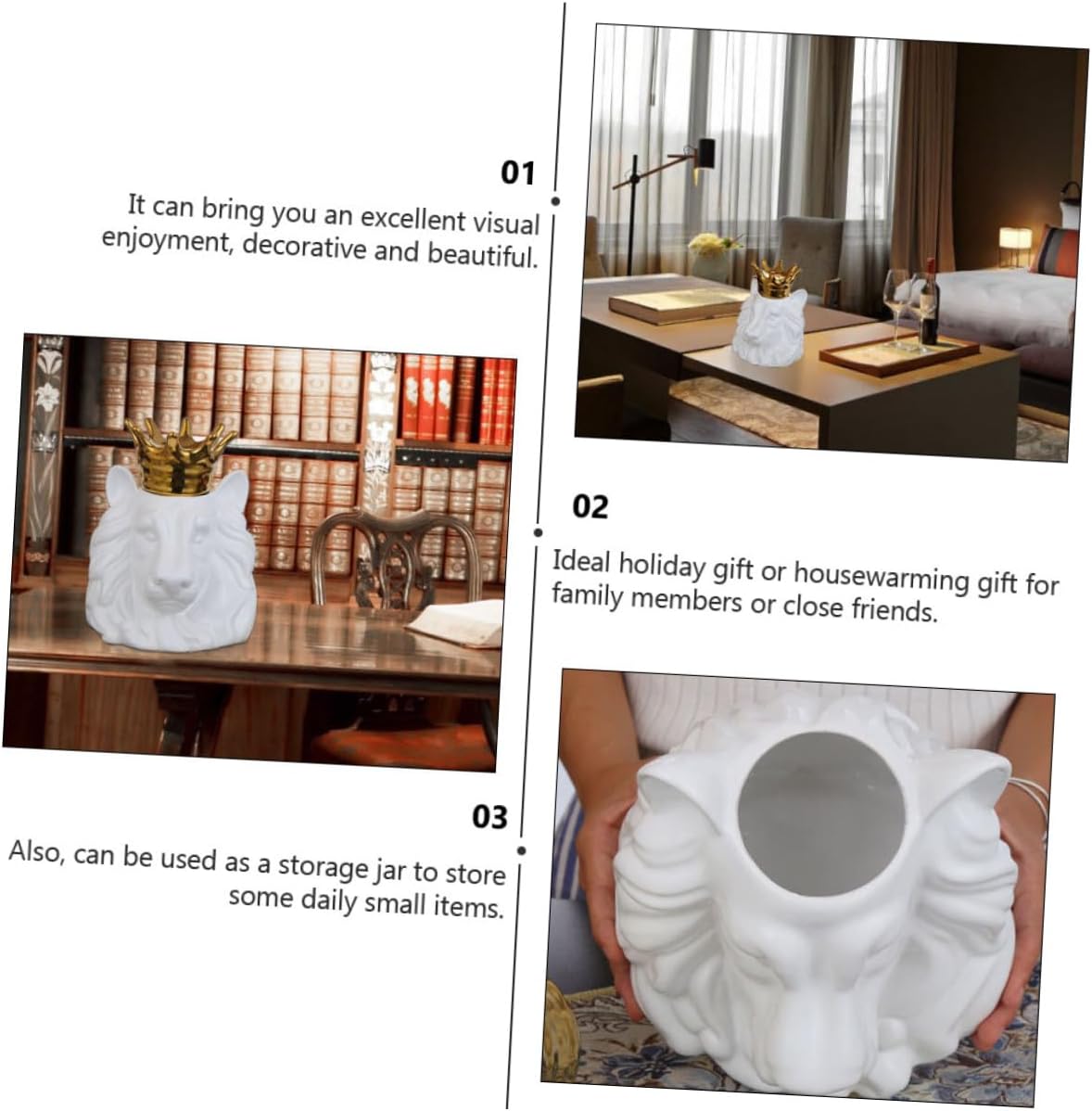 01

It can bring you an excellent visual enjoyment, decorative and beautiful.

02

Ideal holiday gift or housewarming gift for family members or close friends.

03

Also, can be used as a storage jar to store some daily small items.