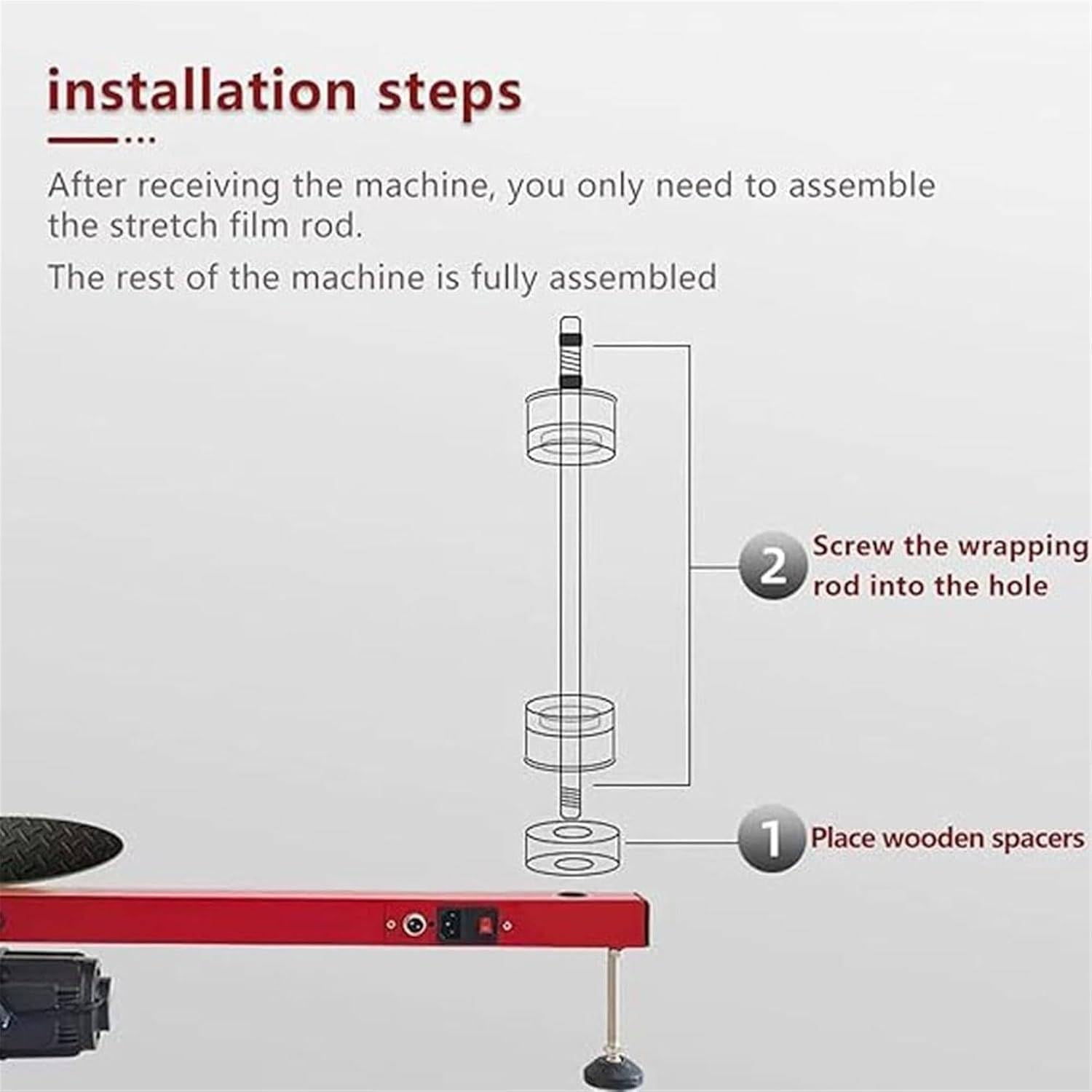 installation steps

After receiving the machine, you only need to assemble the stretch film rod.

The rest of the machine is fully assembled

2 Screw the wrapping rod into the hole

1 Place wooden spacers