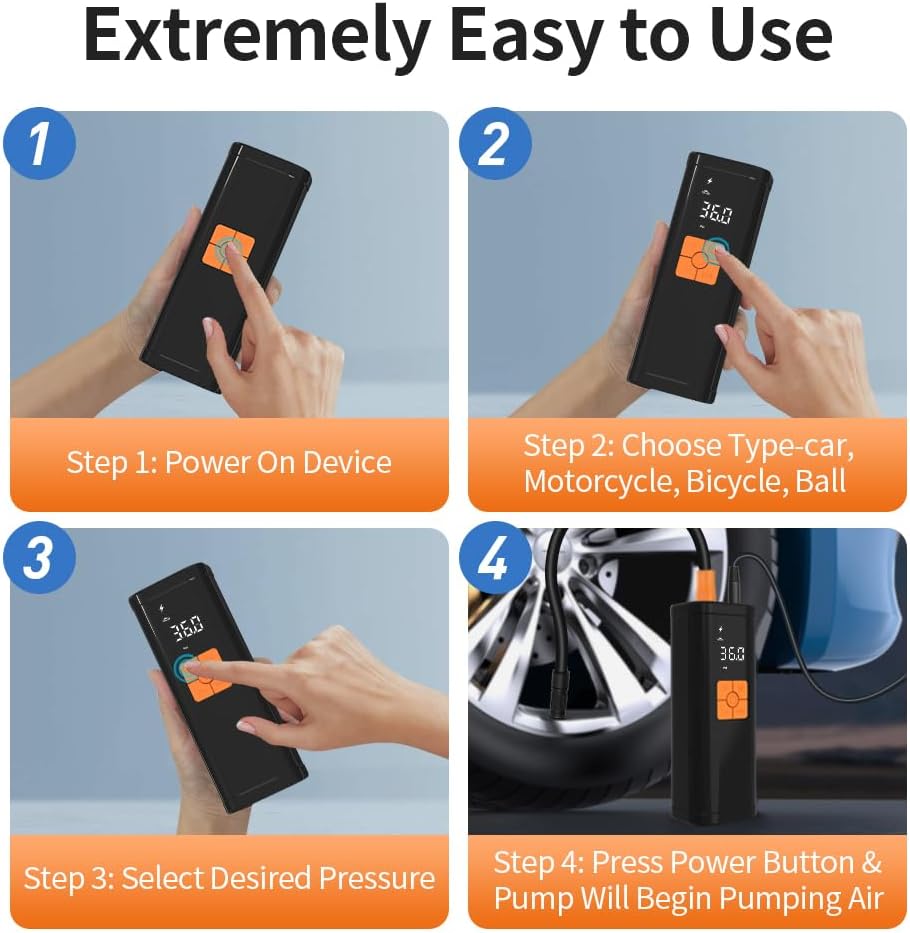 Extremely Easy to Use

1

Step 1: Power On Device

2

36.0

Step 2: Choose Type-car, Motorcycle, Bicycle, Ball

3

36.0

Step 3: Select Desired Pressure

4

36.0

Step 4: Press Power Button & Pump Will Begin Pumping Air