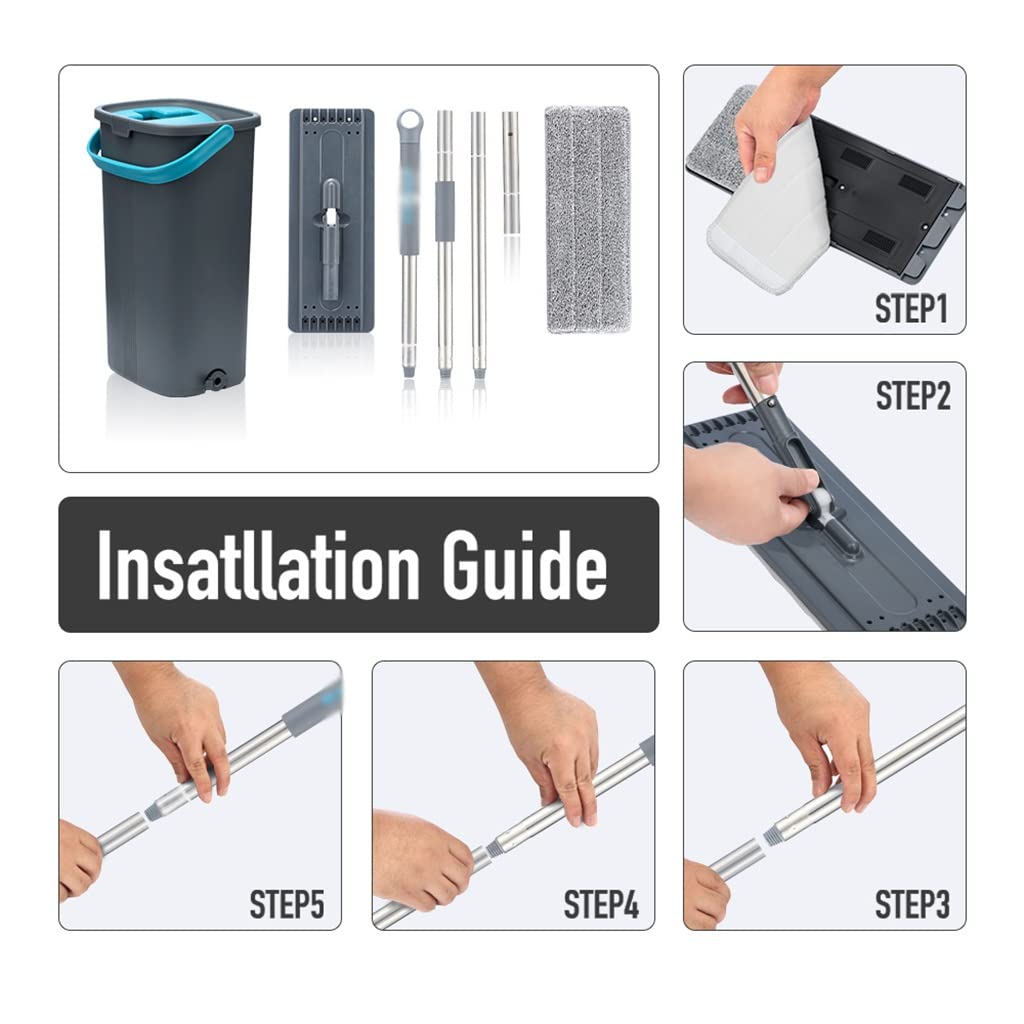 STEP1

STEP2

Insatllation Guide

STEP5

STEP4

STEP3