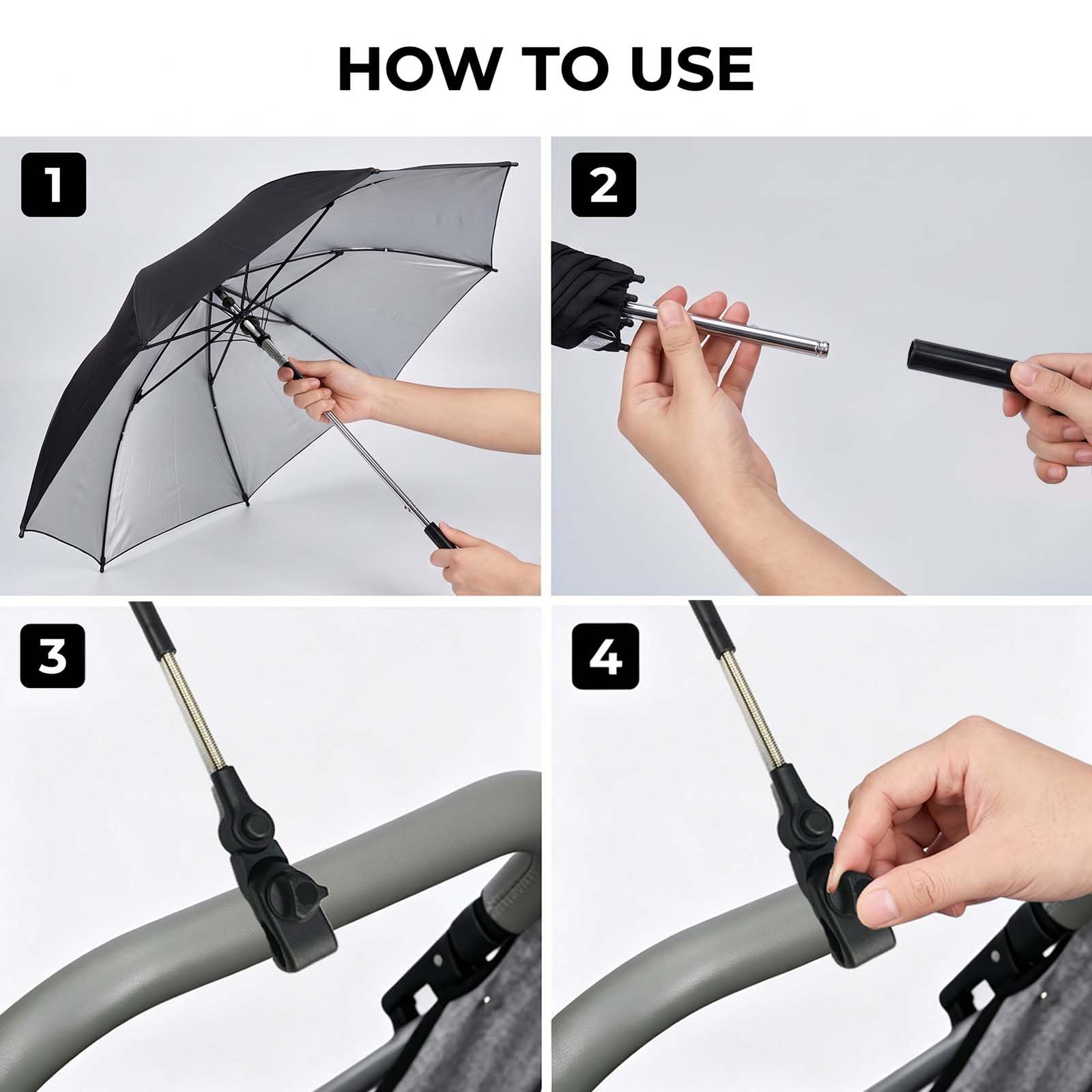 HOW TO USE

1

2

3

4