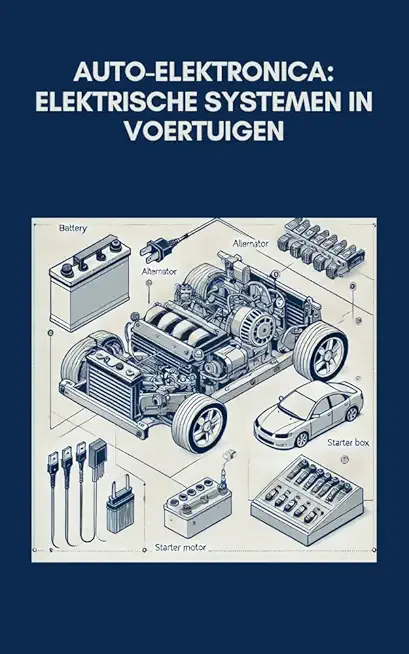 AUTO-ELEKTRONICA: ELEKTRISCHE SYSTEMEN IN VOERTUIGEN

Battery

Alternator

Alternator

Starter box

Starter motor