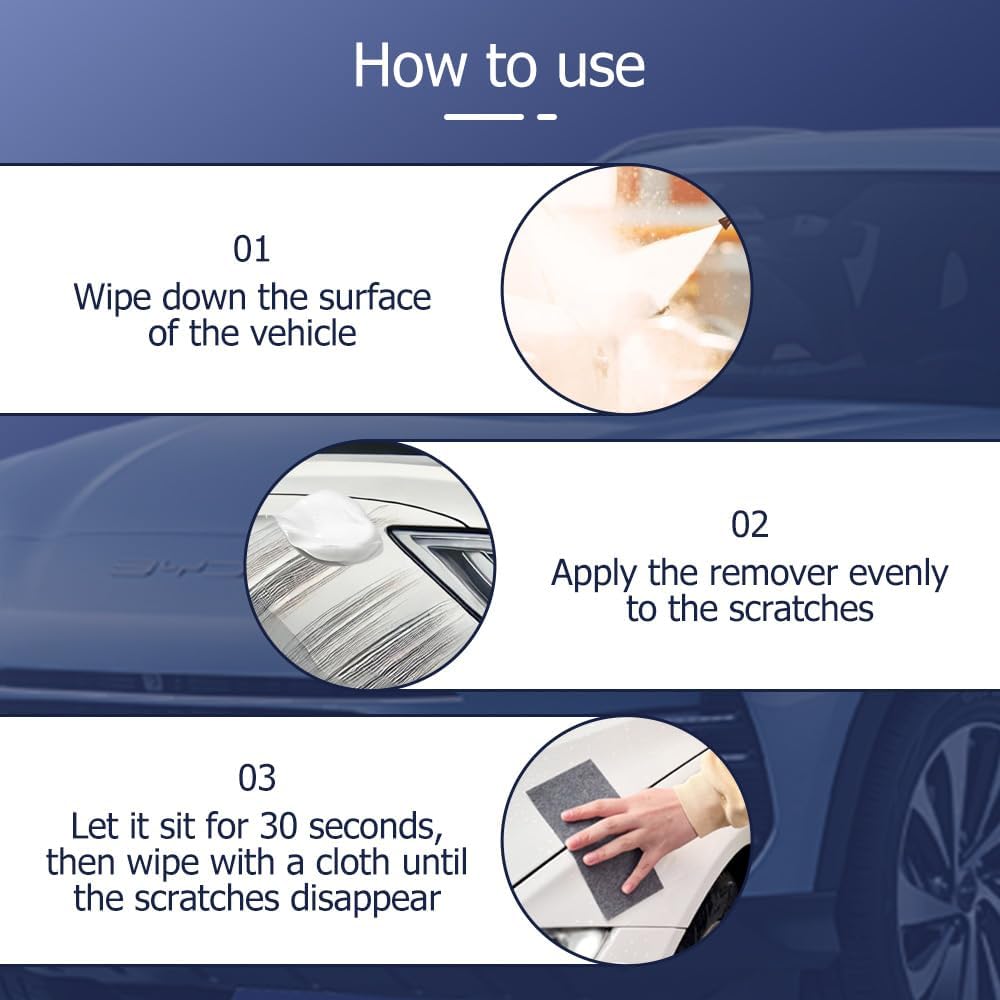 How to use

01
Wipe down the surface of the vehicle

02
Apply the remover evenly to the scratches

03
Let it sit for 30 seconds, then wipe with a cloth until the scratches disappear