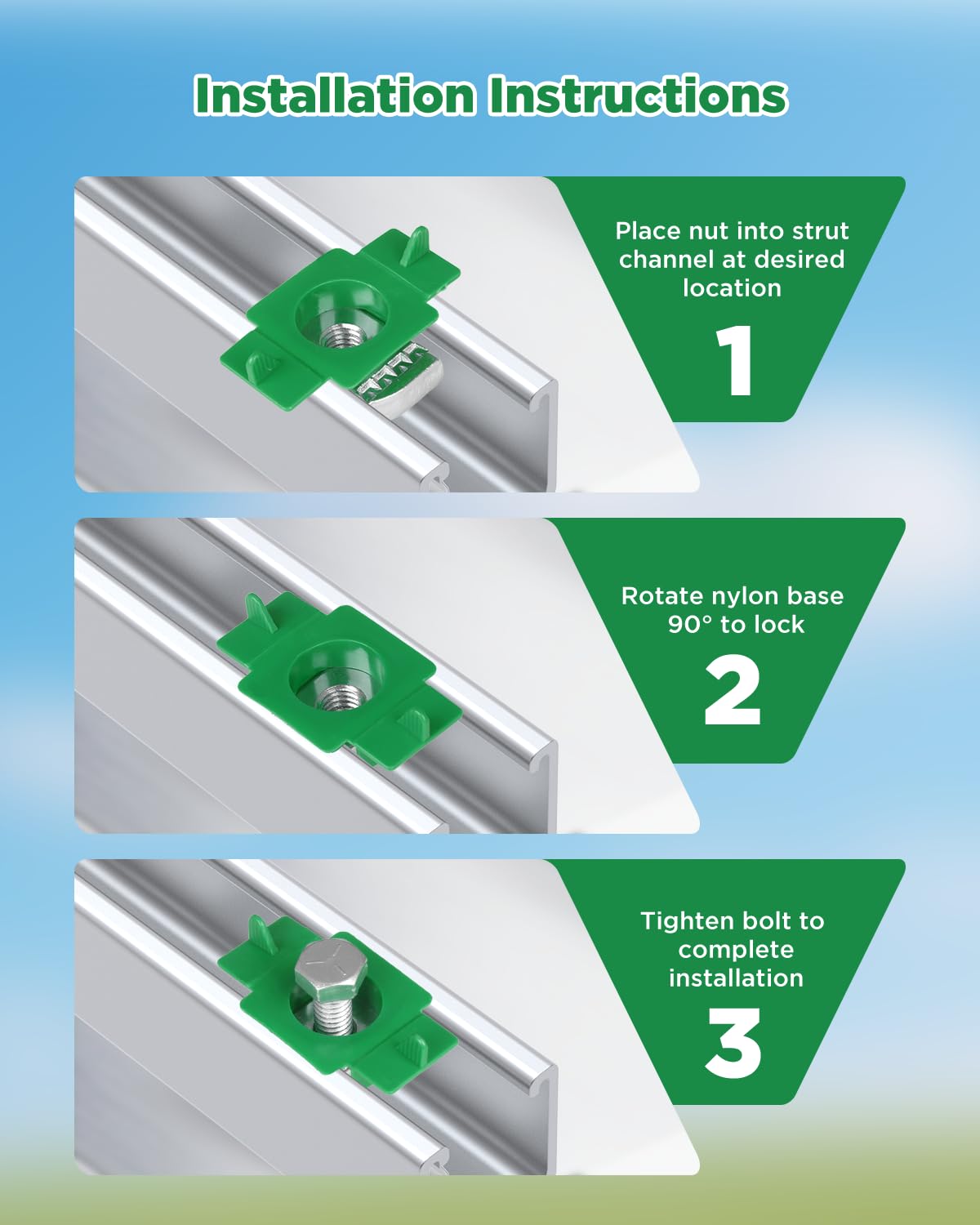 Installation Instructions

Place nut into strut channel at desired location

1

Rotate nylon base 90° to lock

2

Tighten bolt to complete installation

3