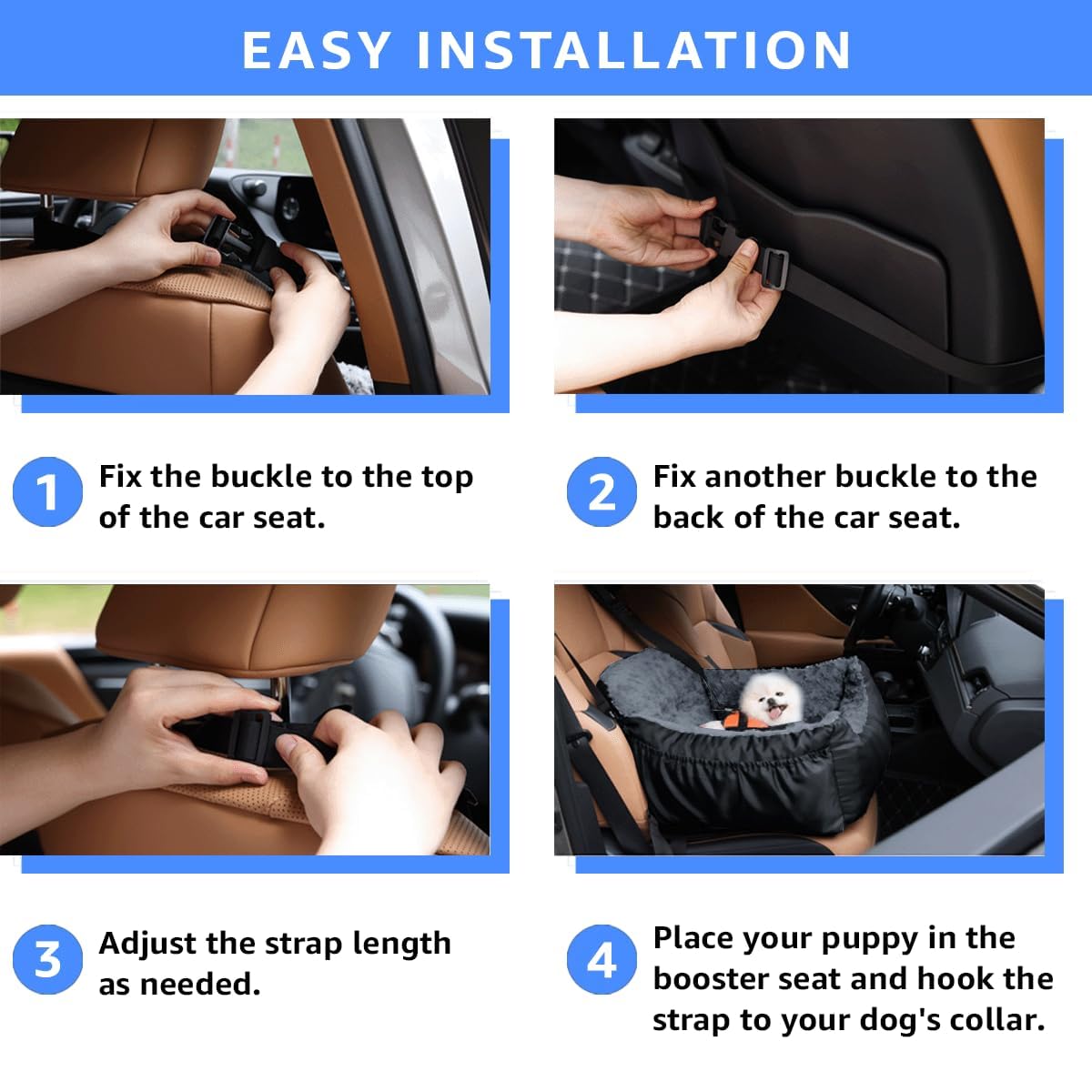 EASY INSTALLATION

1 Fix the buckle to the top of the car seat.

2 Fix another buckle to the back of the car seat.

3 Adjust the strap length as needed.

4 Place your puppy in the booster seat and hook the strap to your dog's collar.