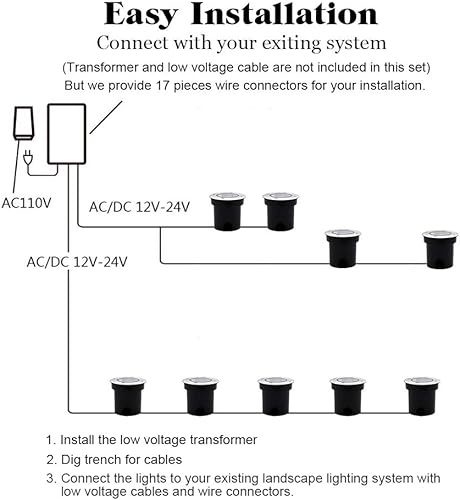 Easy Installation

Connect with your exiting system

(Transformer and low voltage cable are not included in this set)
But we provide 17 pieces wire connectors for your installation.

AC110V

AC/DC 12V-24V

AC/DC 12V-24V

1. Install the low voltage transformer

2. Dig trench for cables

3. Connect the lights to your existing landscape lighting system with low voltage cables and wire connectors.