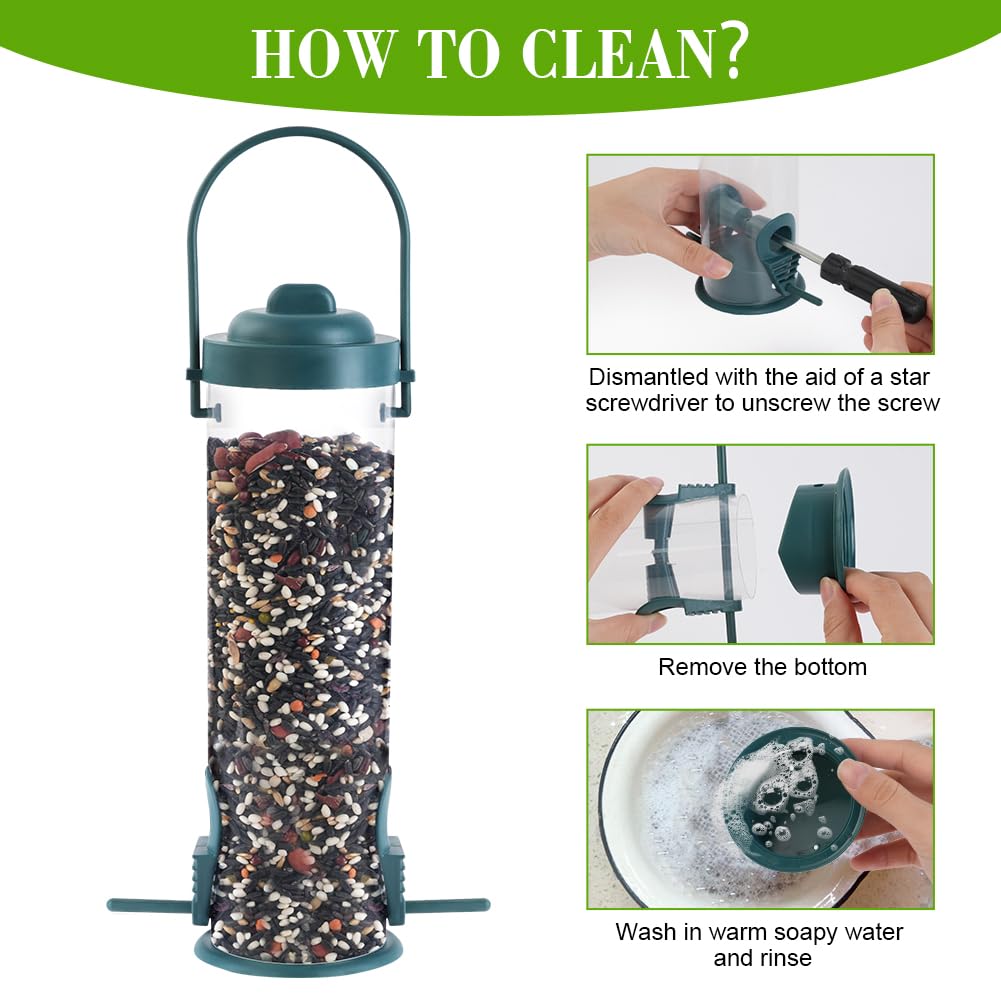 HOW TO CLEAN?

Dismantled with the aid of a star screwdriver to unscrew the screw

Remove the bottom

Wash in warm soapy water and rinse