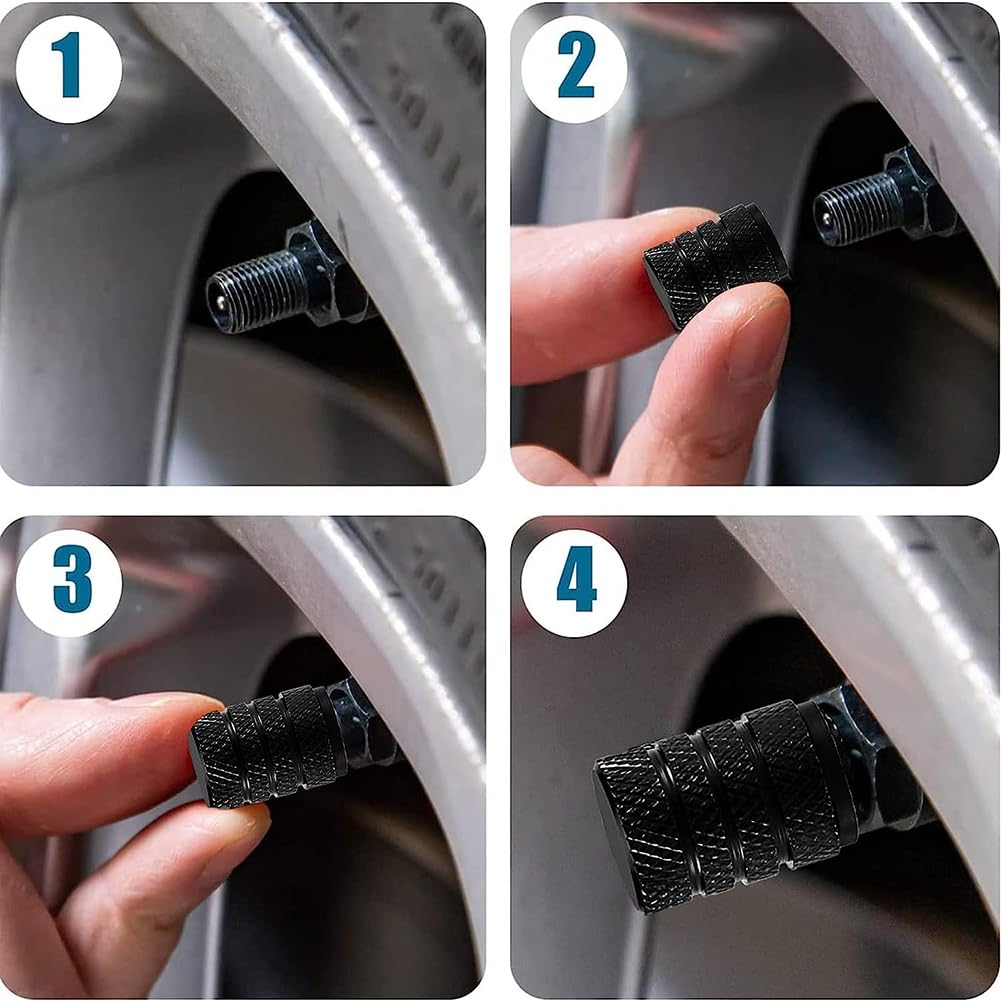 1

2

3

4