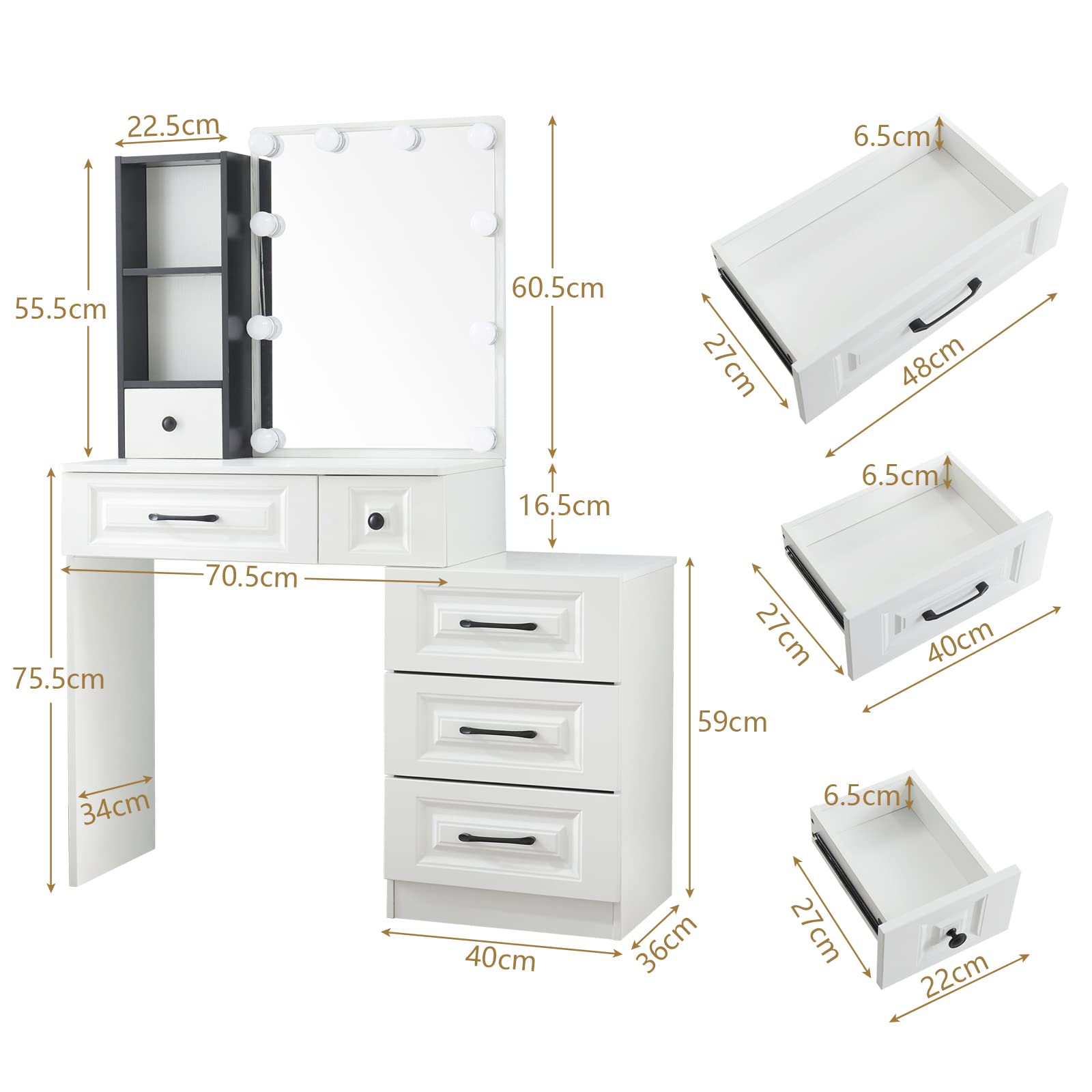 22.5cm
55.5cm
60.5cm
16.5cm
70.5cm
75.5cm
34cm
59cm
40cm
36cm
6.5cm
27cm
48cm
6.5cm
27cm
40cm
6.5cm
27cm
22cm