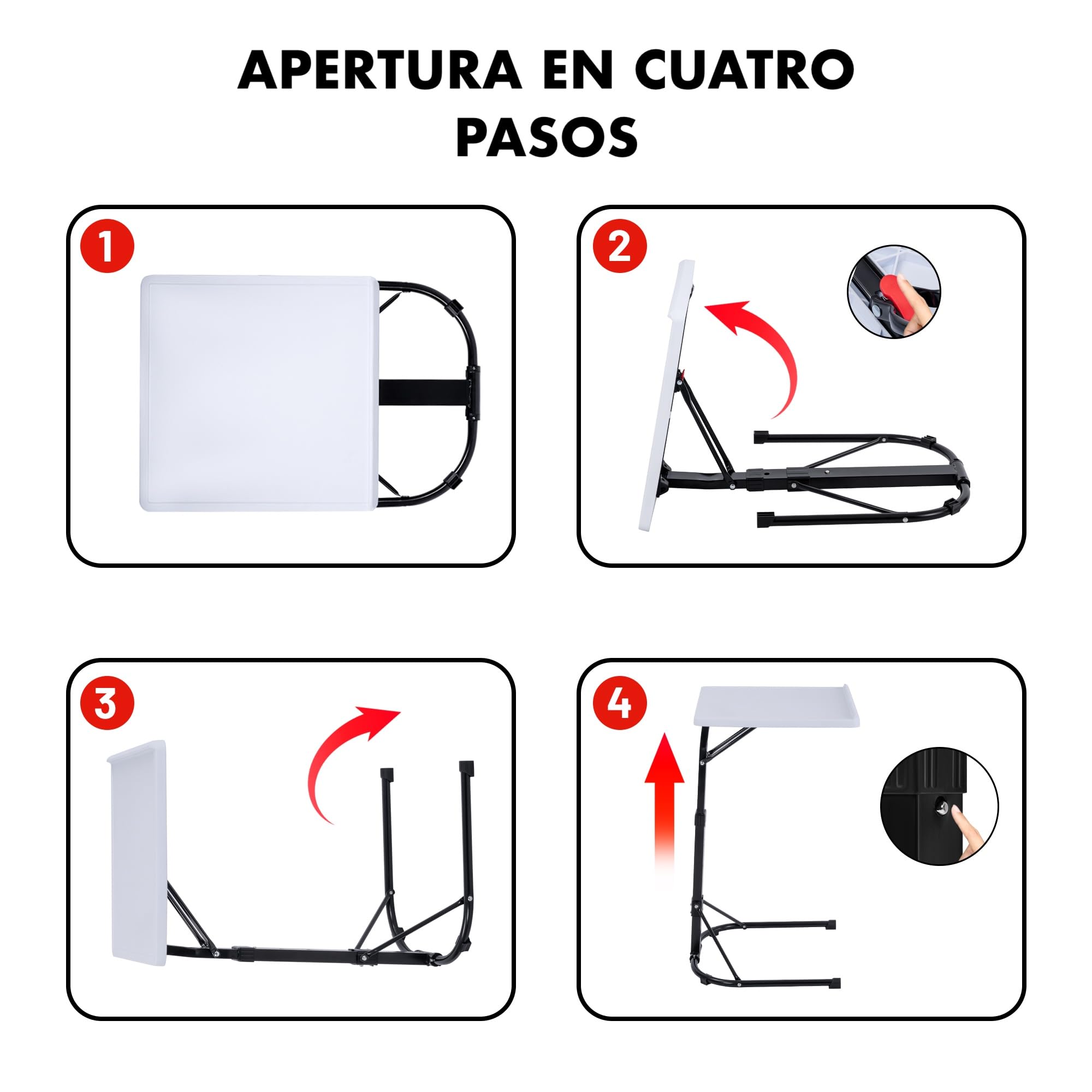 APERTURA EN CUATRO PASOS

1

2

3

4