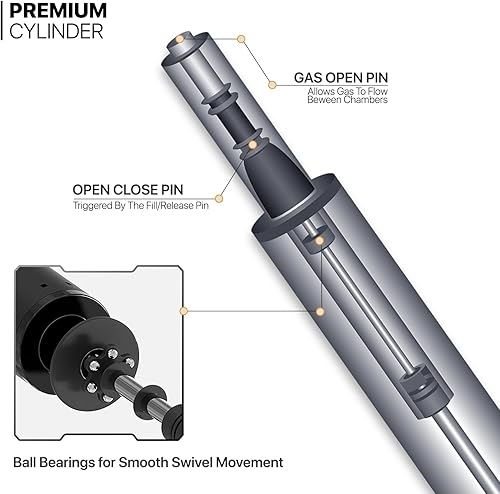 PREMIUM
CYLINDER

GAS OPEN PIN
Allows Gas To Flow Beween Chambers

OPEN CLOSE PIN
Triggered By The Fill/Release Pin

Ball Bearings for Smooth Swivel Movement