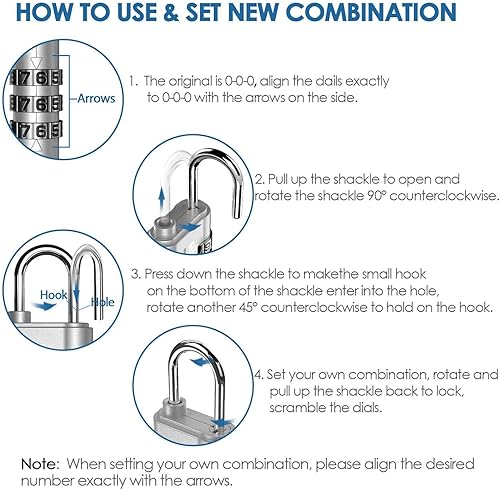 HOW TO USE & SET NEW COMBINATION

8765
8765
8765
Arrows

1. The original is 0-0-0, align the dails exactly to 0-0-0 with the arrows on the side.

2. Pull up the shackle to open and rotate the shackle 90° counterclockwise.

Hook
Hole

3. Press down the shackle to makethe small hook on the bottom of the shackle enter into the hole, rotate another 45° counterclockwise to hold on the hook.

4. Set your own combination, rotate and pull up the shackle back to lock, scramble the dials.

Note: When setting your own combination, please align the desired number exactly with the arrows.